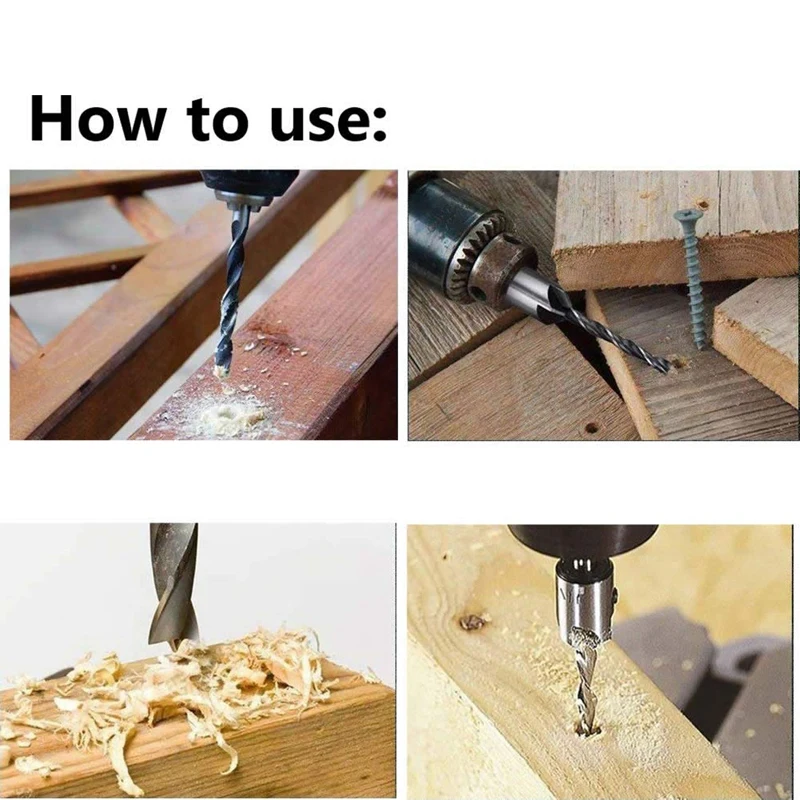 How to use: