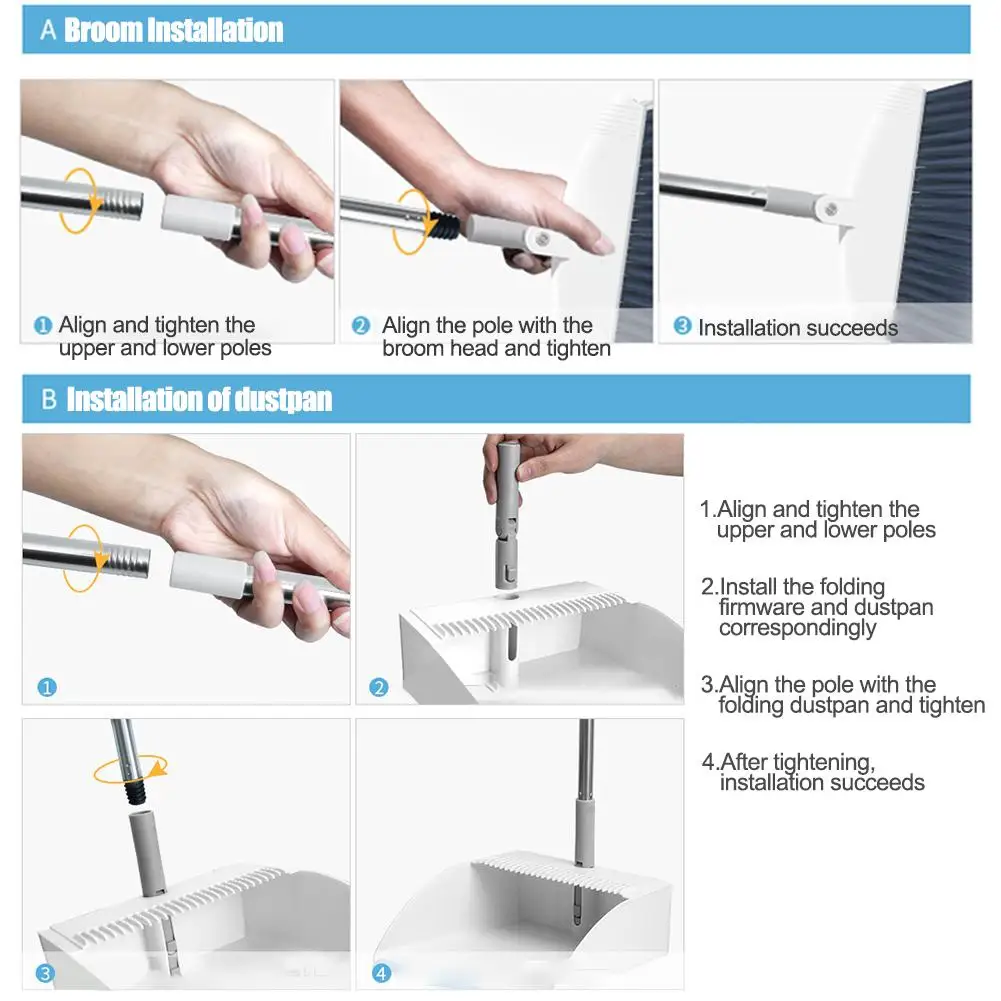 A Broom Installation

1 Align and tighten the upper and lower poles

2 Align the pole with the broom head and tighten

3 Installation succeeds

B Installation of dustpan

1

2

3

4

1.Align and tighten the upper and lower poles

2.Install the folding firmware and dustpan correspondingly

3.Align the pole with the folding dustpan and tighten

4.After tightening, installation succeeds