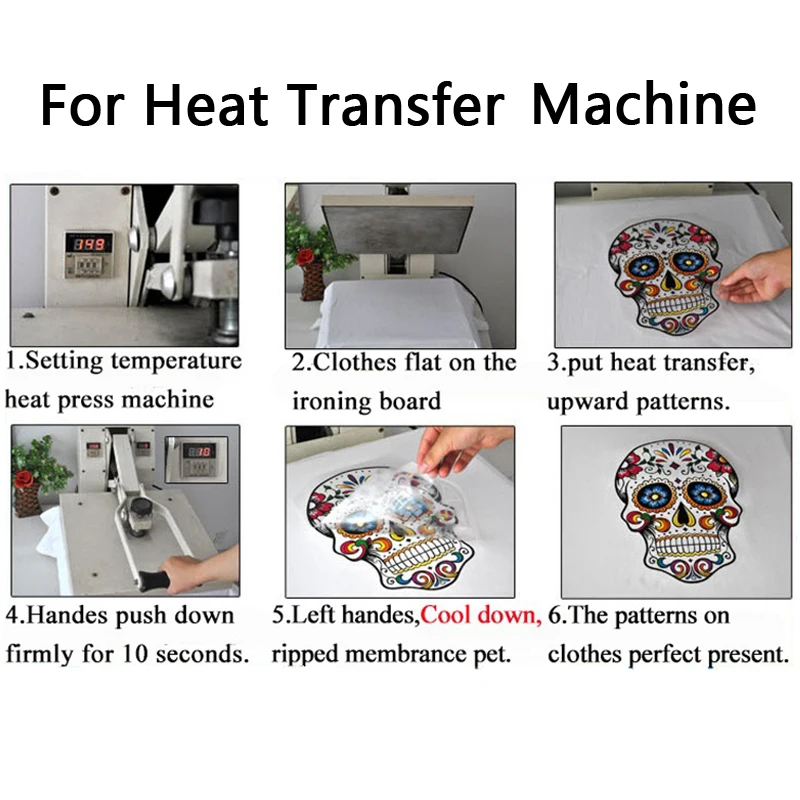 For Heat Transfer Machine

349

1.Setting temperature heat press machine

2.Clothes flat on the ironing board

3.put heat transfer, upward patterns.

10

4.Handes push down firmly for 10 seconds.

5.Left handes,Cool down, ripped membrance pet.

6.The patterns on clothes perfect present.