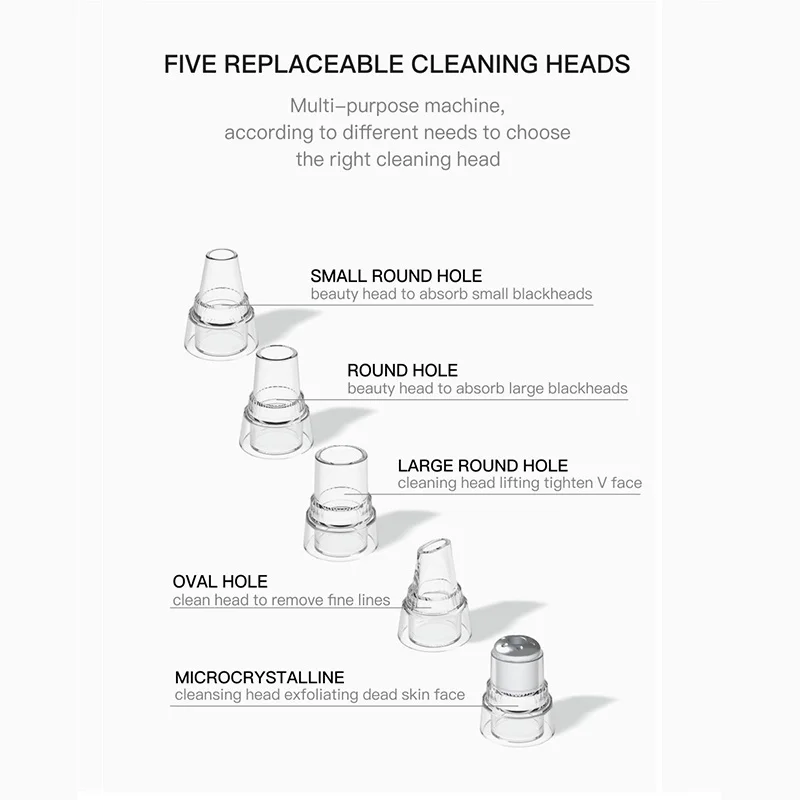 FIVE REPLACEABLE CLEANING HEADS

Multi–purpose machine, according to different needs to choose the right cleaning head

SMALL ROUND HOLE
beauty head to absorb small blackheads

ROUND HOLE
beauty head to absorb large blackheads

LARGE ROUND HOLE
cleaning head lifting tighten V face

OVAL HOLE
clean head to remove fine lines

MICROCRYSTALLINE
cleansing head exfoliating dead skin face