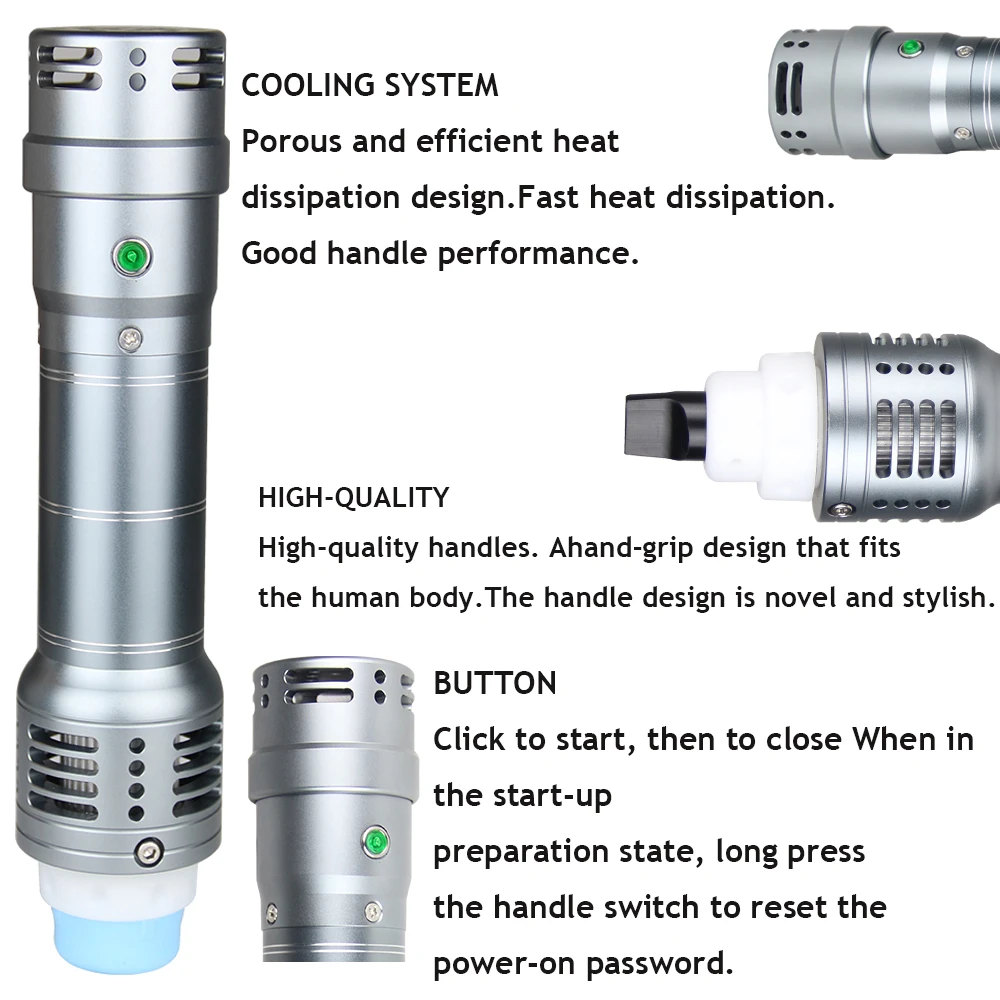 COOLING SYSTEM
Porous and efficient heat dissipation design.Fast heat dissipation. Good handle performance.

HIGH-QUALITY
High-quality handles. Ahand-grip design that fits the human body.The handle design is novel and stylish.

BUTTON
Click to start, then to close When in the start-up
preparation state, long press the handle switch to reset the power-on password.