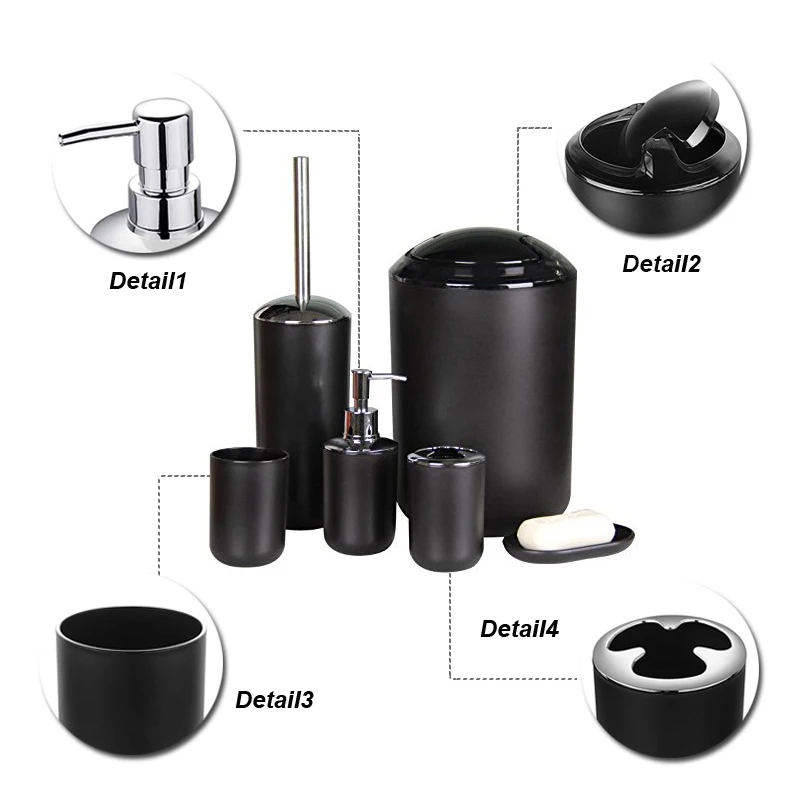 Detail1

Detail2

Detail4

Detail3