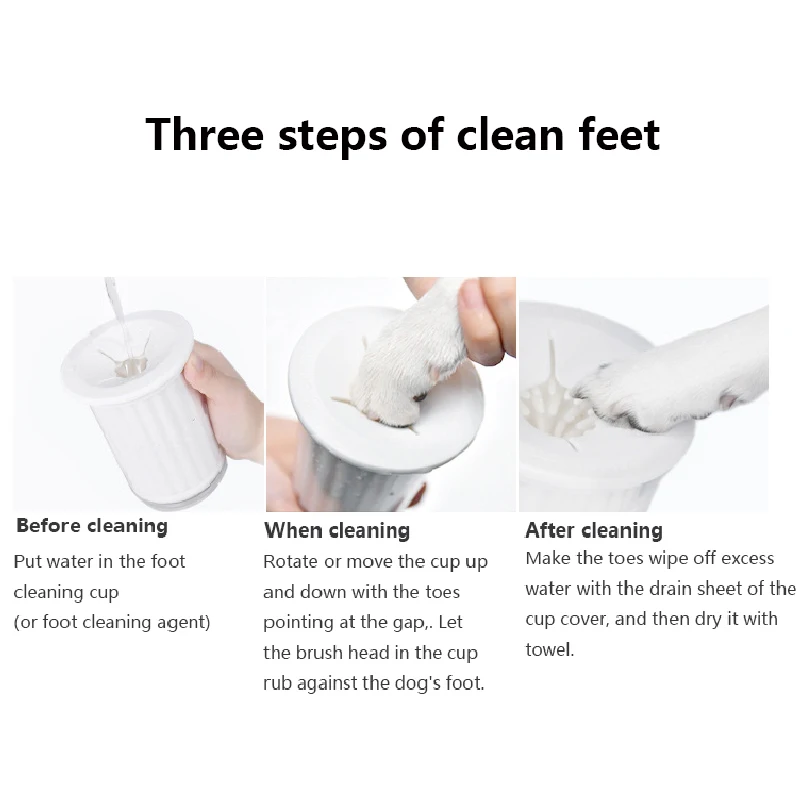 Three steps of clean feet

Before cleaning

Put water in the foot cleaning cup (or foot cleaning agent)

When cleaning

Rotate or move the cup up and down with the toes pointing at the gap,. Let the brush head in the cup rub against the dog's foot.

After cleaning

Make the toes wipe off excess water with the drain sheet of the cup cover, and then dry it with towel.