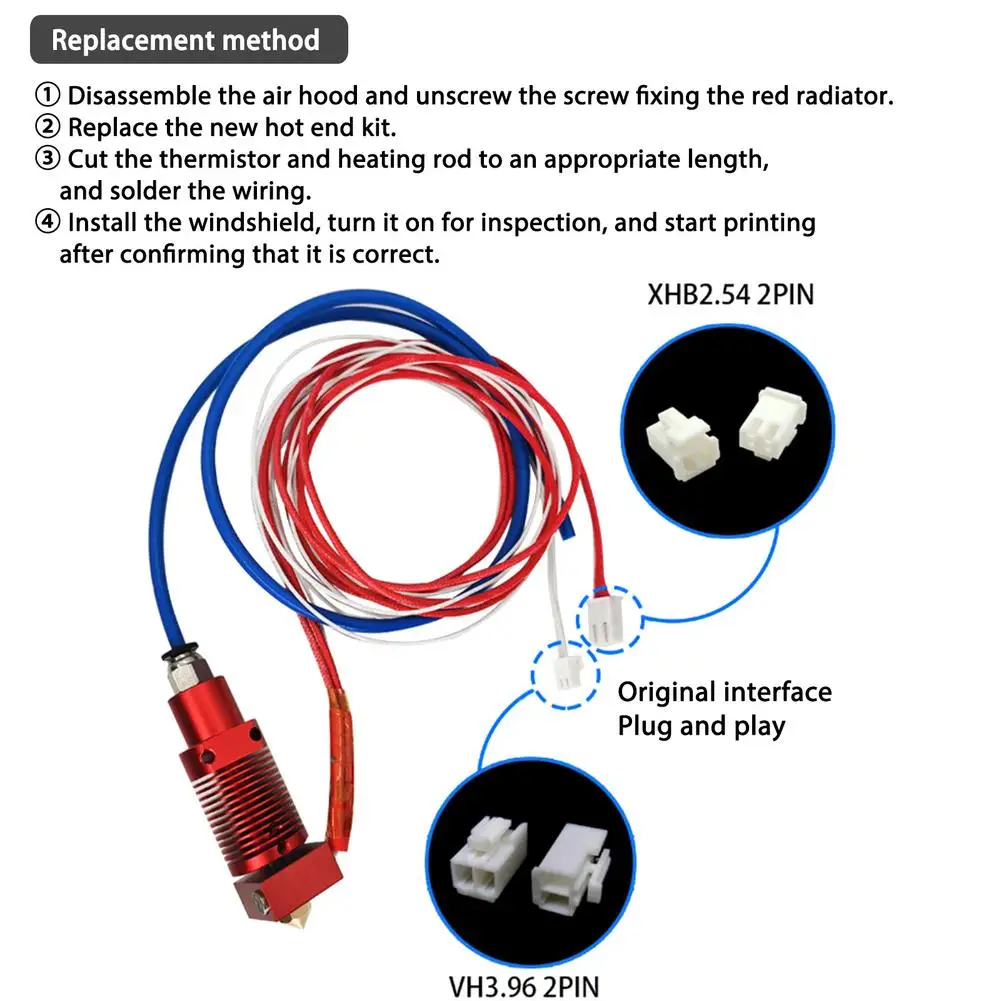 Replacement method

① Disassemble the air hood and unscrew the screw fixing the red radiator.
② Replace the new hot end kit.
③ Cut the thermistor and heating rod to an appropriate length, and solder the wiring.
④ Install the windshield, turn it on for inspection, and start printing after confirming that it is correct.

XHB2.54 2PIN

Original interface
Plug and play

VH3.96 2PIN