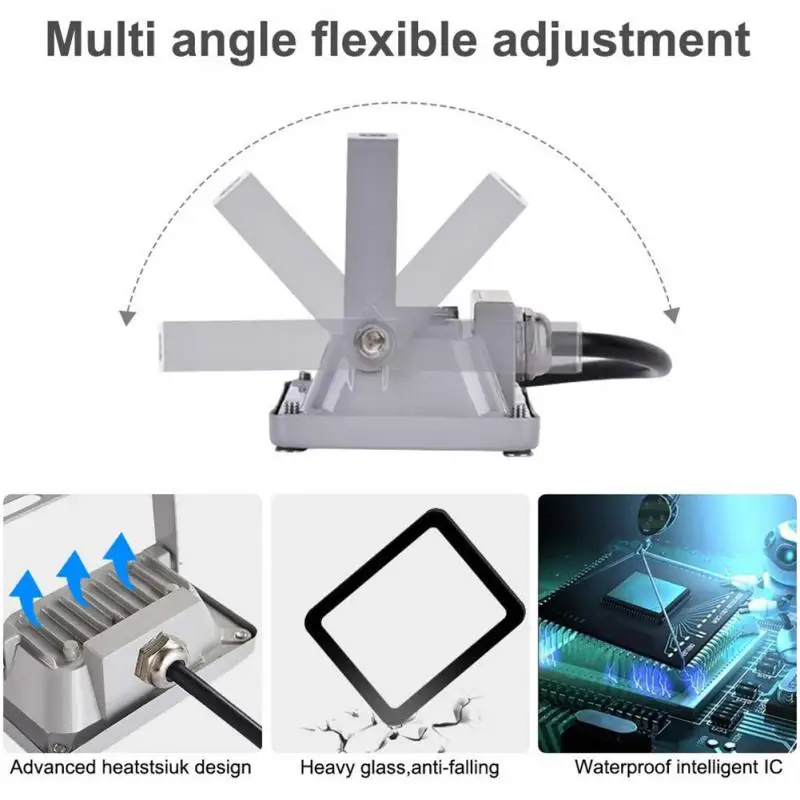 Multi angle flexible adjustment

Advanced heatstsiuk design

Heavy glass,anti-falling

Waterproof intelligent IC