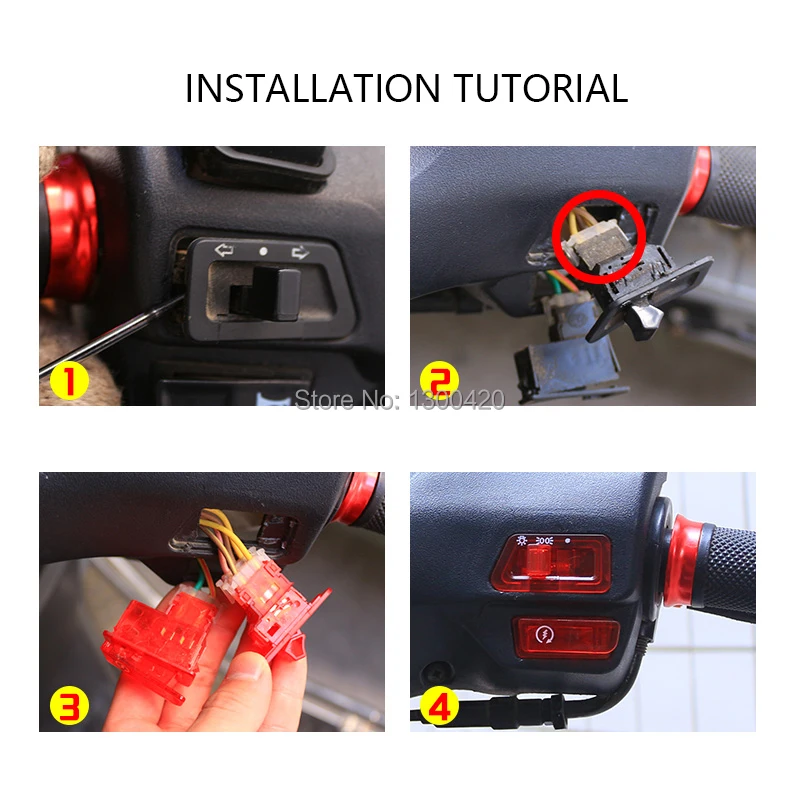 INSTALLATION TUTORIAL

1

2

Store No: 1300420

3

4