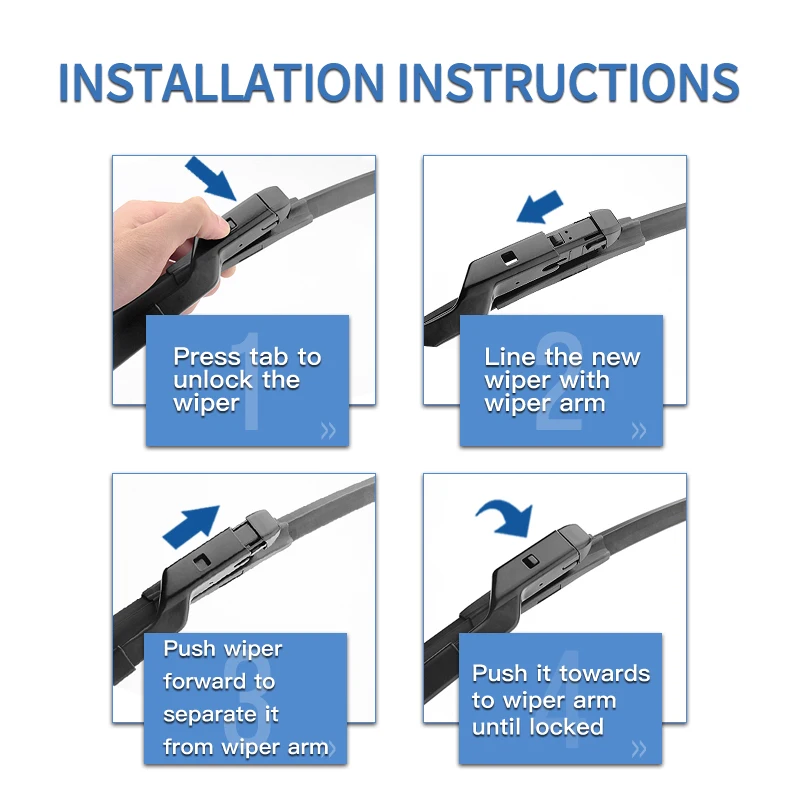 INSTALLATION INSTRUCTIONS

1
Press tab to unlock the wiper

2
Line the new wiper with wiper arm

3
Push wiper forward to separate it from wiper arm

4
Push it towards to wiper arm until locked