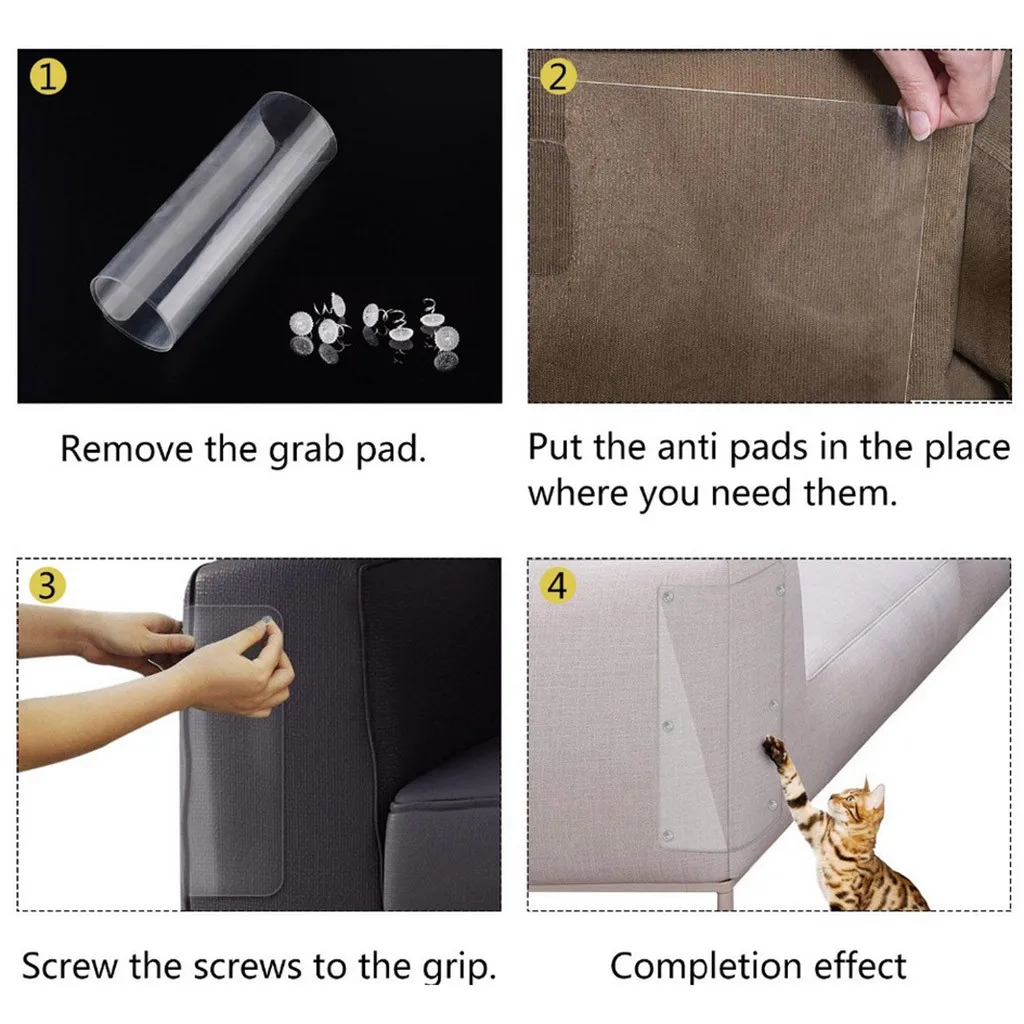 1

Remove the grab pad.

2

Put the anti pads in the place where you need them.

3

Screw the screws to the grip.

4

Completion effect