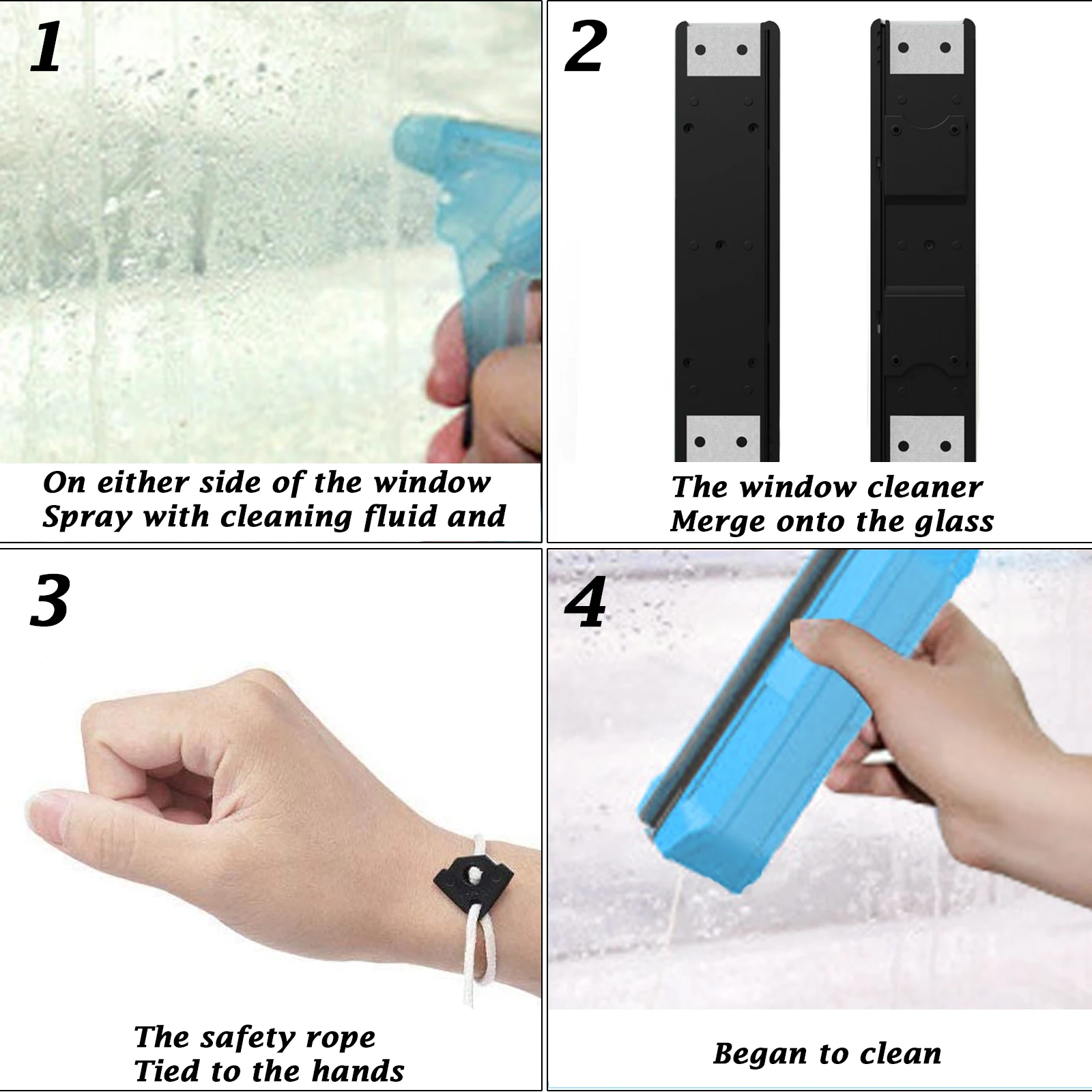 1

On either side of the window
Spray with cleaning fluid and

2

The window cleaner
Merge onto the glass

3

The safety rope
Tied to the hands

4

Began to clean