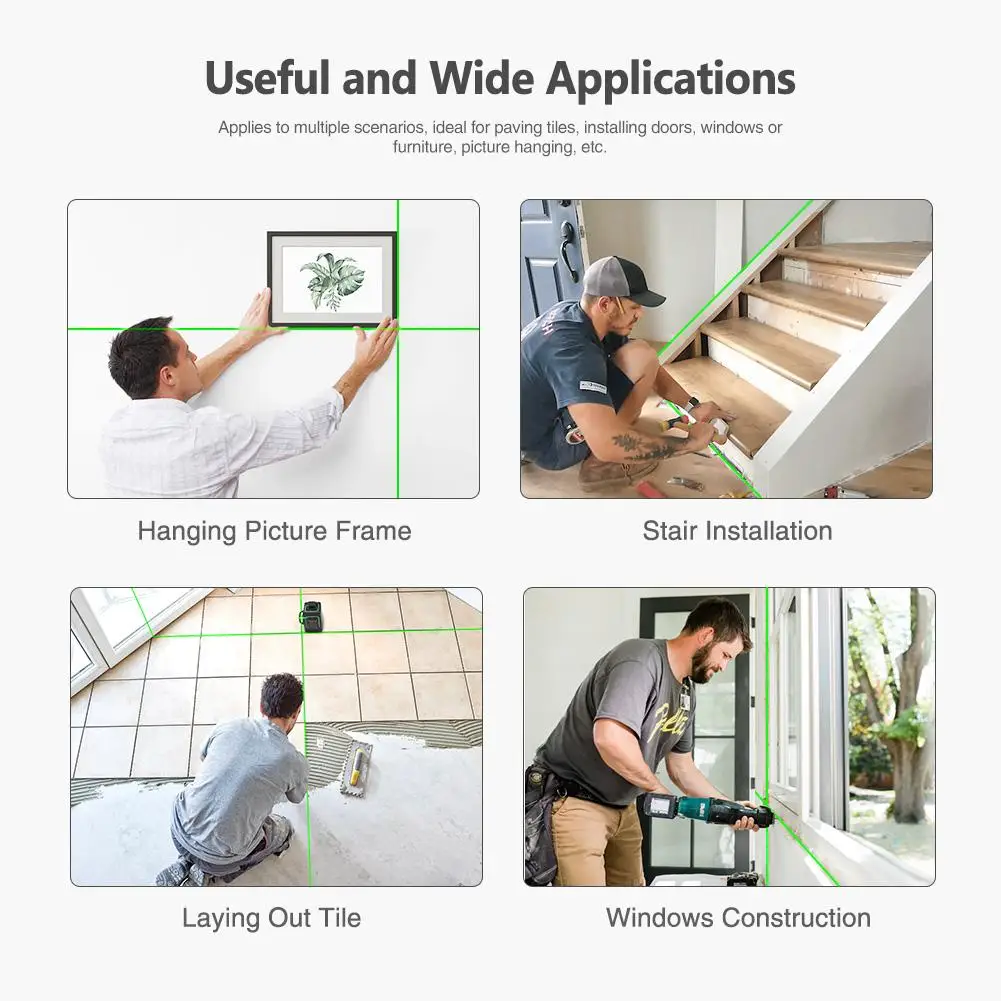 Useful and Wide Applications

Applies to multiple scenarios, ideal for paving tiles, installing doors, windows or furniture, picture hanging, etc.

Hanging Picture Frame

Stair Installation

Laying Out Tile

Windows Construction