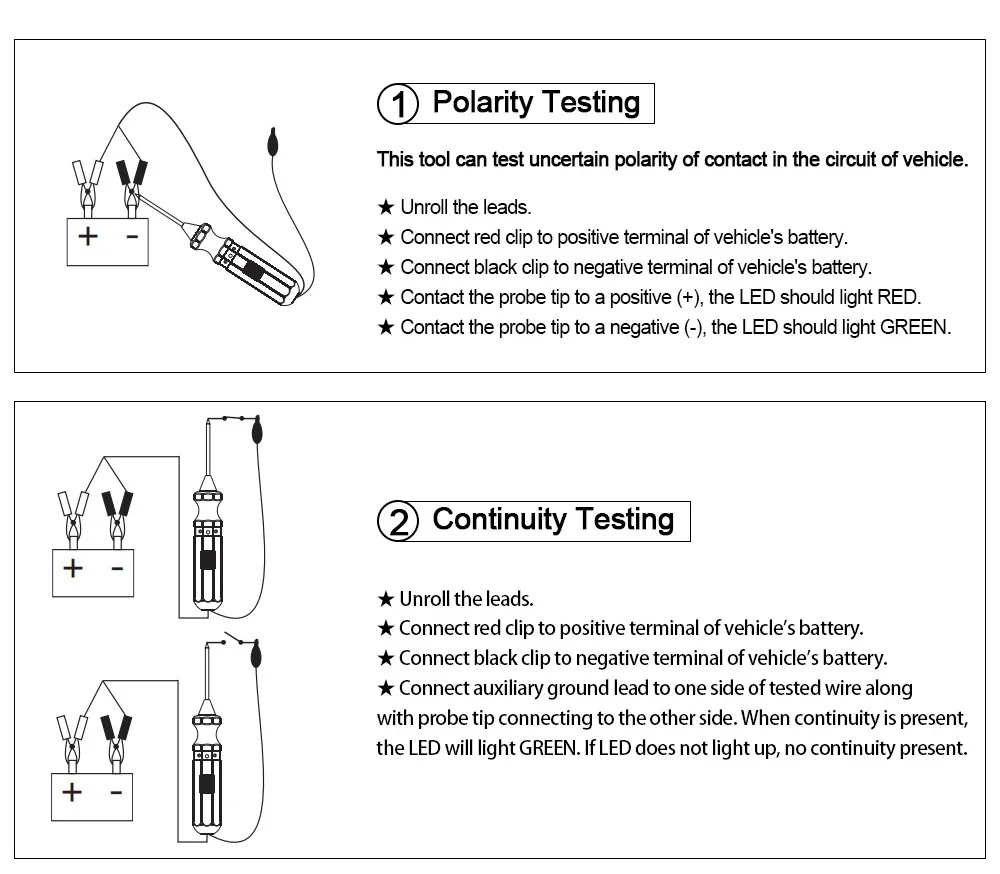 + -

1 Polarity Testing

This tool can test uncertain polarity of contact in the circuit of vehicle.

★ Unroll the leads.
★ Connect red clip to positive terminal of vehicle's battery.
★ Connect black clip to negative terminal of vehicle's battery.
★ Contact the probe tip to a positive (+), the LED should light RED.
★ Contact the probe tip to a negative (-), the LED should light GREEN.

+ -

+ -

2 Continuity Testing

★ Unroll the leads.
★ Connect red clip to positive terminal of vehicle's battery.
★ Connect black clip to negative terminal of vehicle's battery.
★ Connect auxiliary ground lead to one side of tested wire along with probe tip connecting to the other side. When continuity is present, the LED will light GREEN. If LED does not light up, no continuity present.