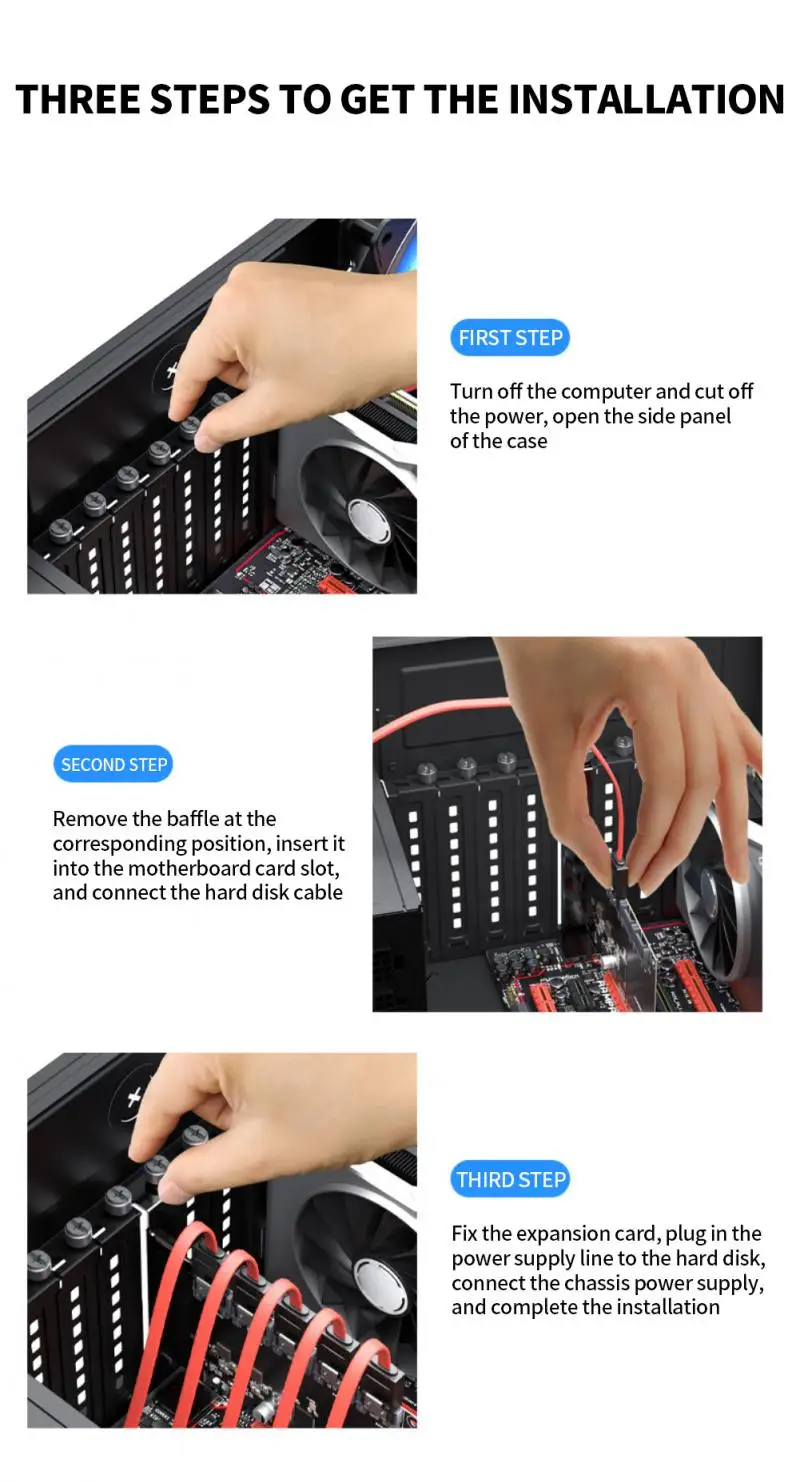 THREE STEPS TO GET THE INSTALLATION

FIRST STEP

Turn off the computer and cut off the power, open the side panel of the case

SECOND STEP

Remove the baffle at the corresponding position, insert it into the motherboard card slot, and connect the hard disk cable

THIRD STEP

Fix the expansion card, plug in the power supply line to the hard disk, connect the chassis power supply, and complete the installation