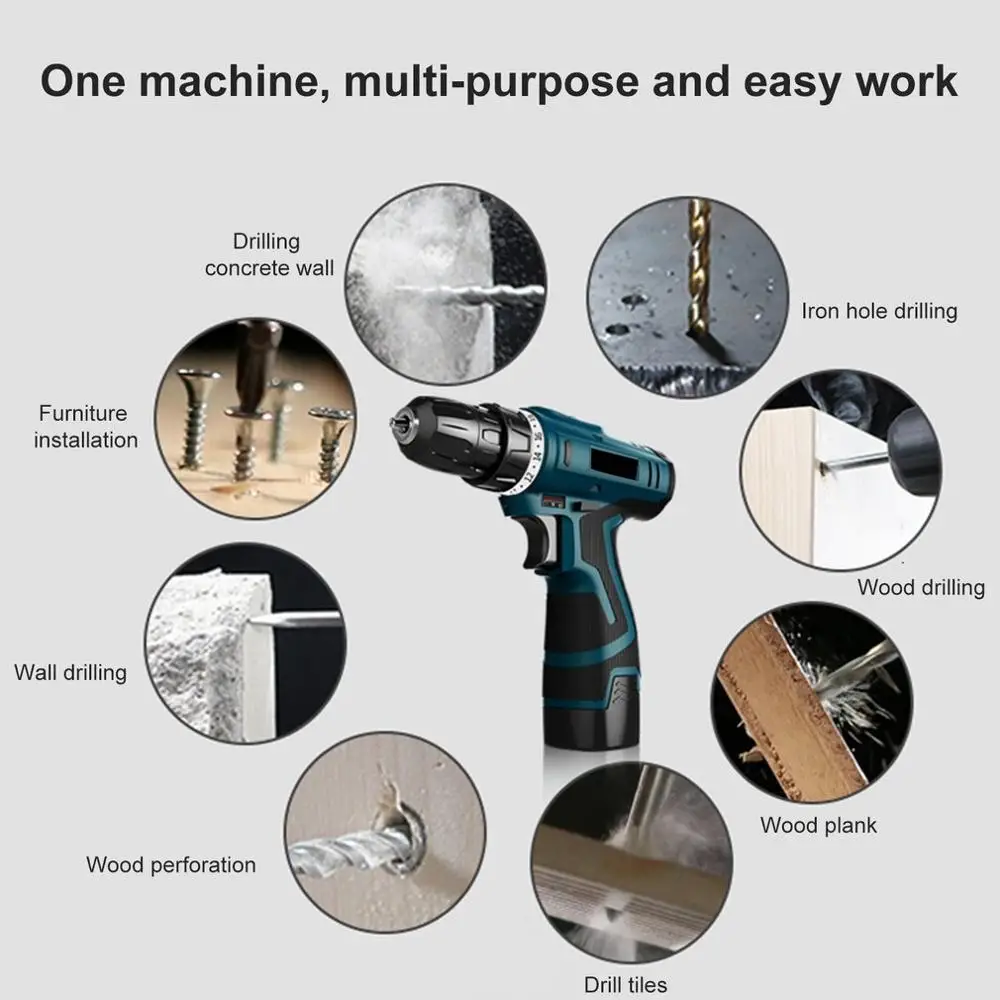 One machine, multi-purpose and easy work

Drilling concrete wall

Iron hole drilling

Furniture installation

Wood drilling

Wall drilling

Wood plank

Wood perforation

Drill tiles