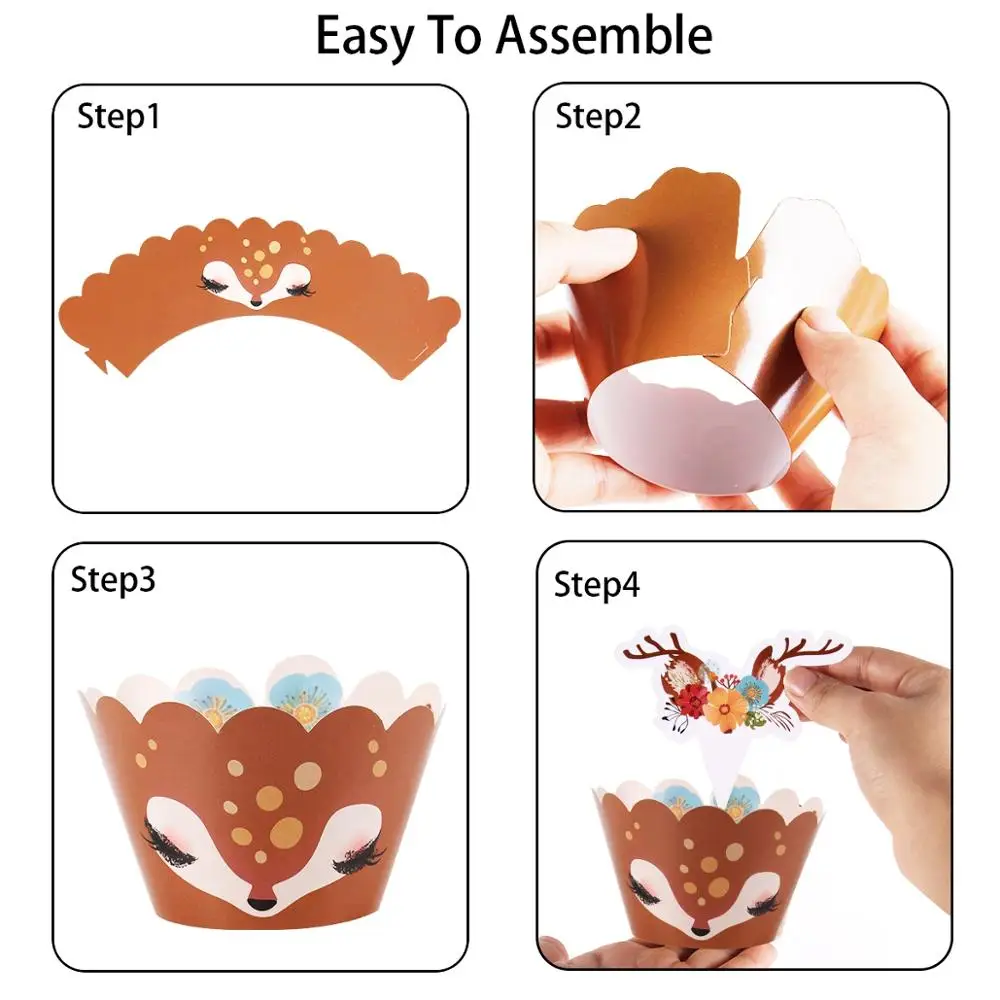 Easy To Assemble

Step1

Step2

Step3

Step4