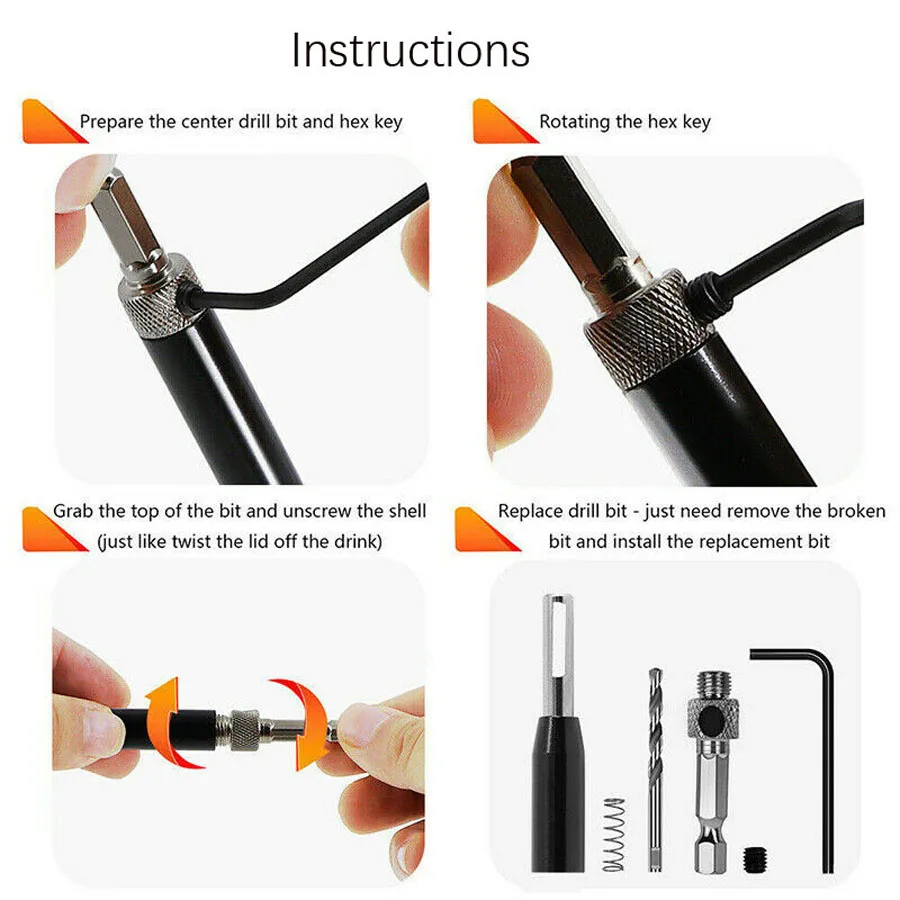 Instructions

Prepare the center drill bit and hex key

Rotating the hex key

Grab the top of the bit and unscrew the shell (just like twist the lid off the drink)

Replace drill bit - just need remove the broken bit and install the replacement bit