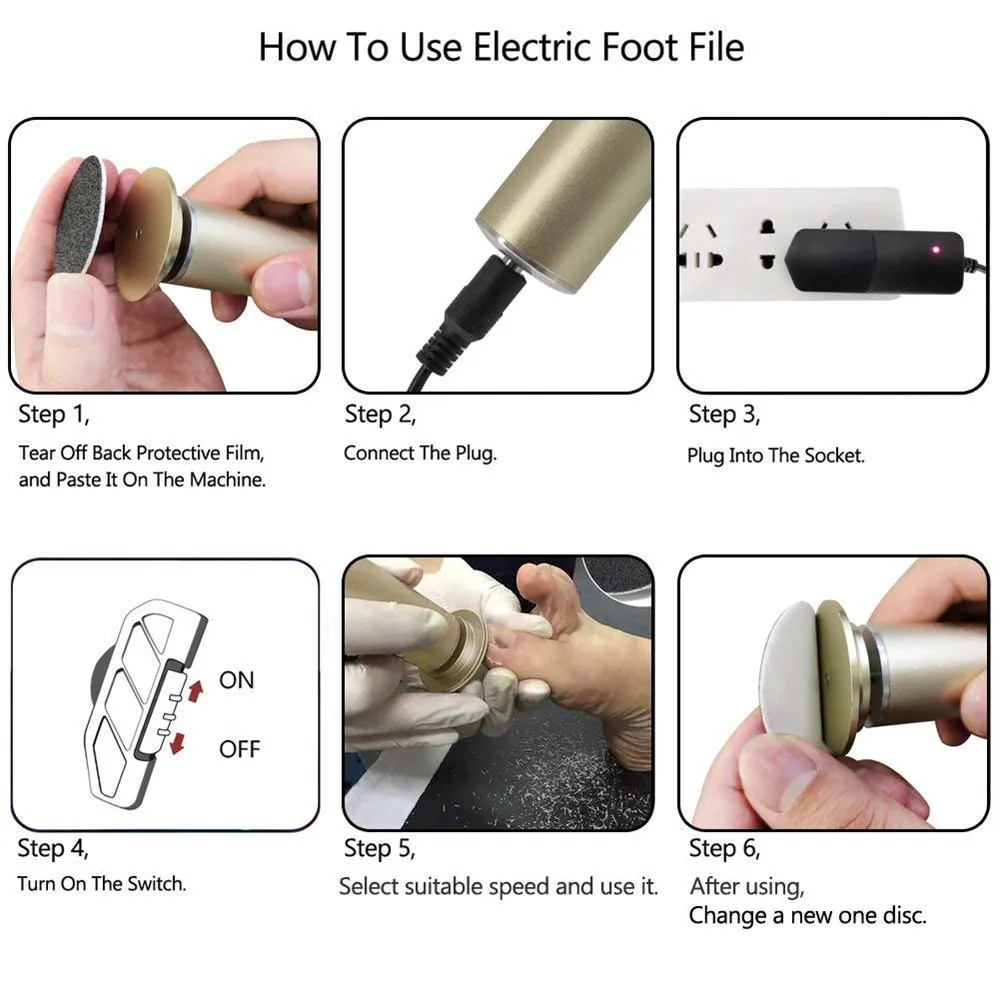 How To Use Electric Foot File

Step 1,
Tear Off Back Protective Film, and Paste It On The Machine.

Step 2,
Connect The Plug.

Step 3,
Plug Into The Socket.

ON
OFF

Step 4,
Turn On The Switch.

Step 5,
Select suitable speed and use it.

Step 6,
After using,
Change a new one disc.