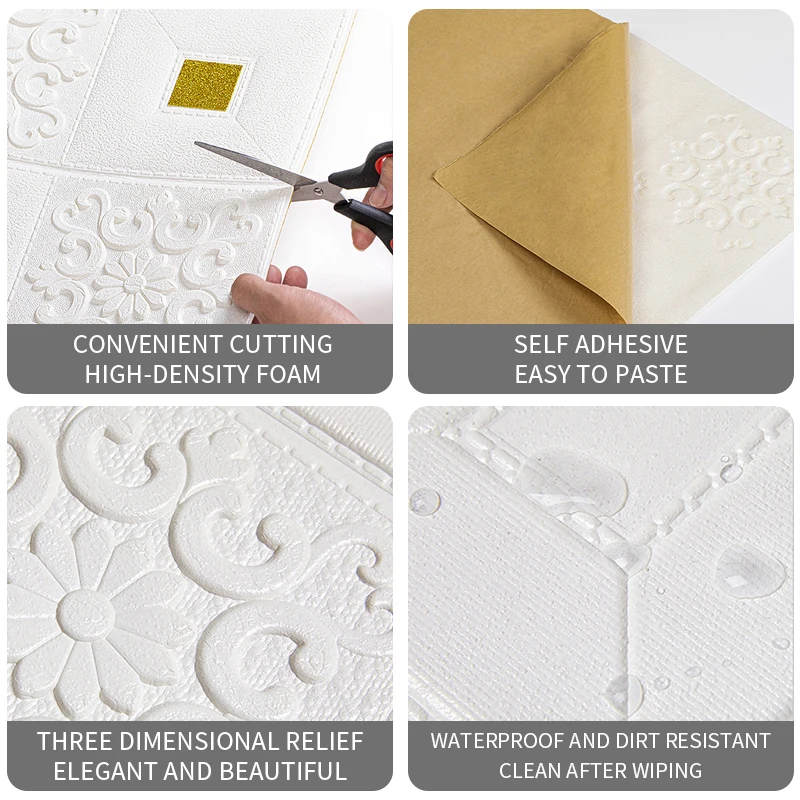 CONVENIENT CUTTING
HIGH-DENSITY FOAM

SELF ADHESIVE
EASY TO PASTE

THREE DIMENSIONAL RELIEF
ELEGANT AND BEAUTIFUL

WATERPROOF AND DIRT RESISTANT
CLEAN AFTER WIPING