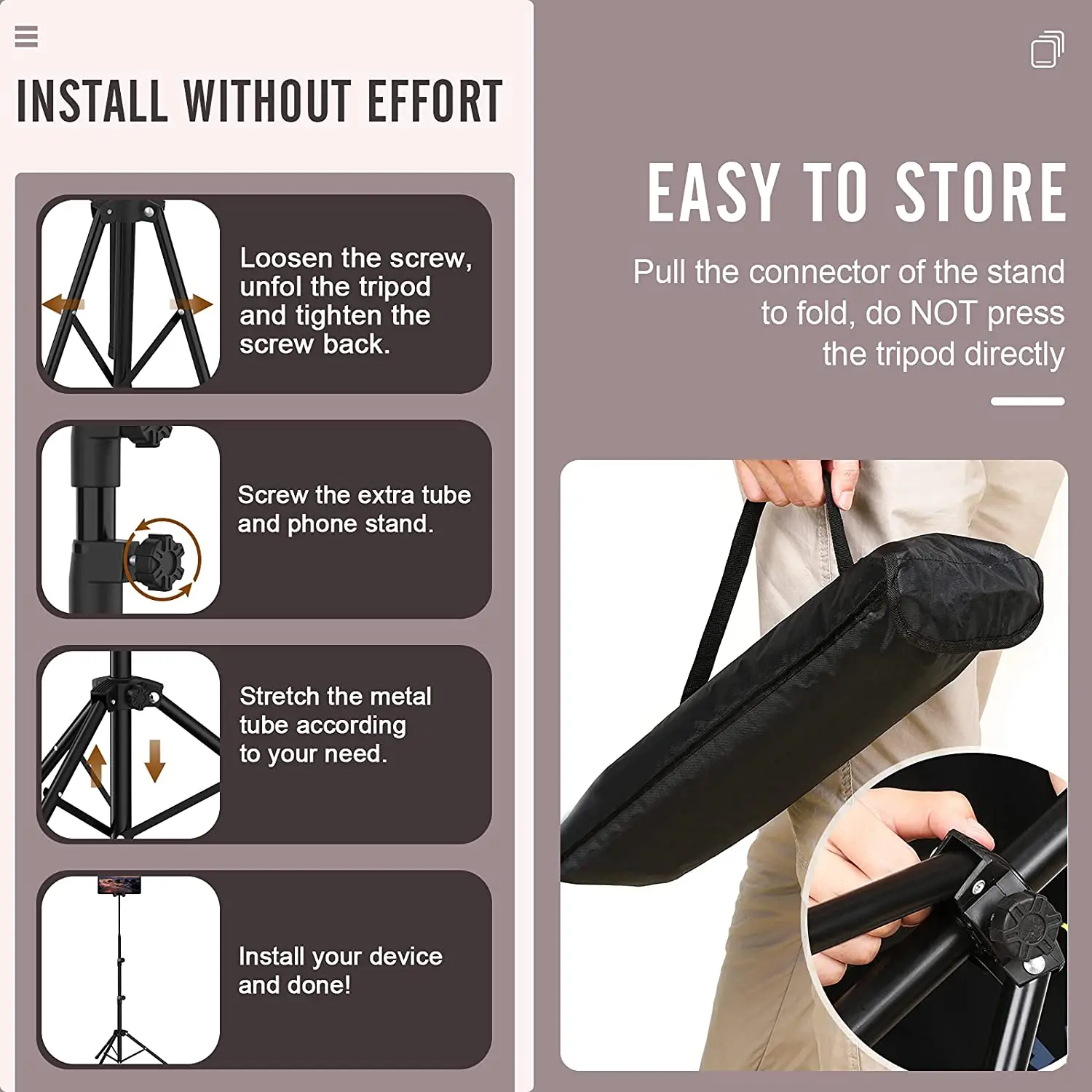 INSTALL WITHOUT EFFORT

Loosen the screw, unfol the tripod and tighten the screw back.

Screw the extra tube and phone stand.

Stretch the metal tube according to your need.

Install your device and done!

EASY TO STORE

Pull the connector of the stand to fold, do NOT press the tripod directly