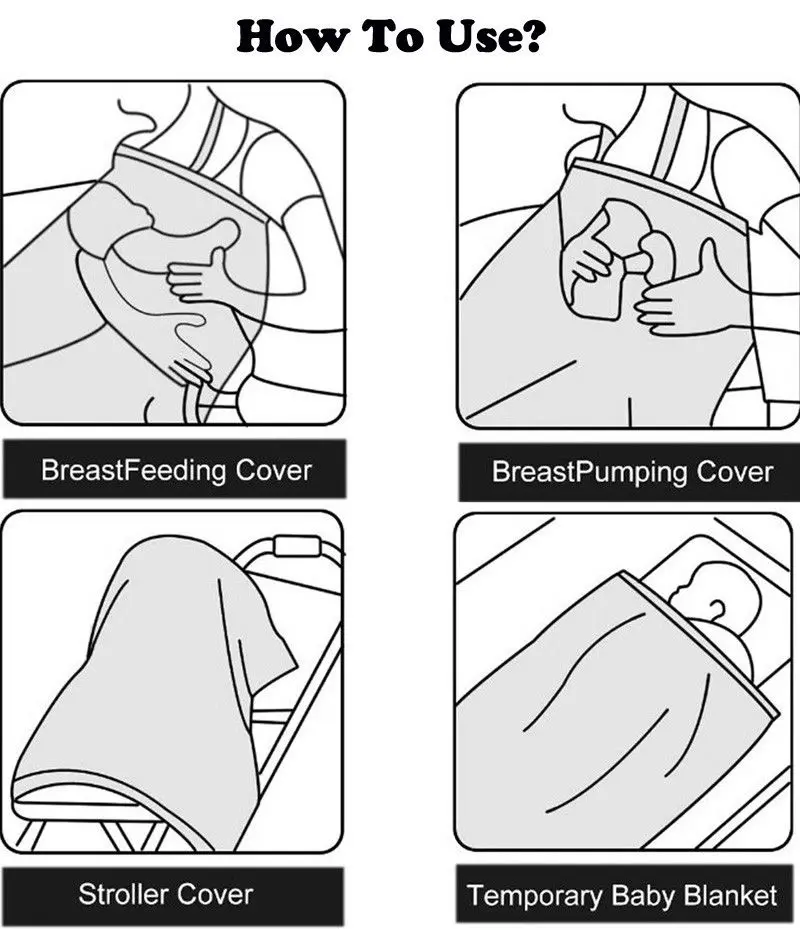 How To Use?

BreastFeeding Cover

BreastPumping Cover

Stroller Cover

Temporary Baby Blanket