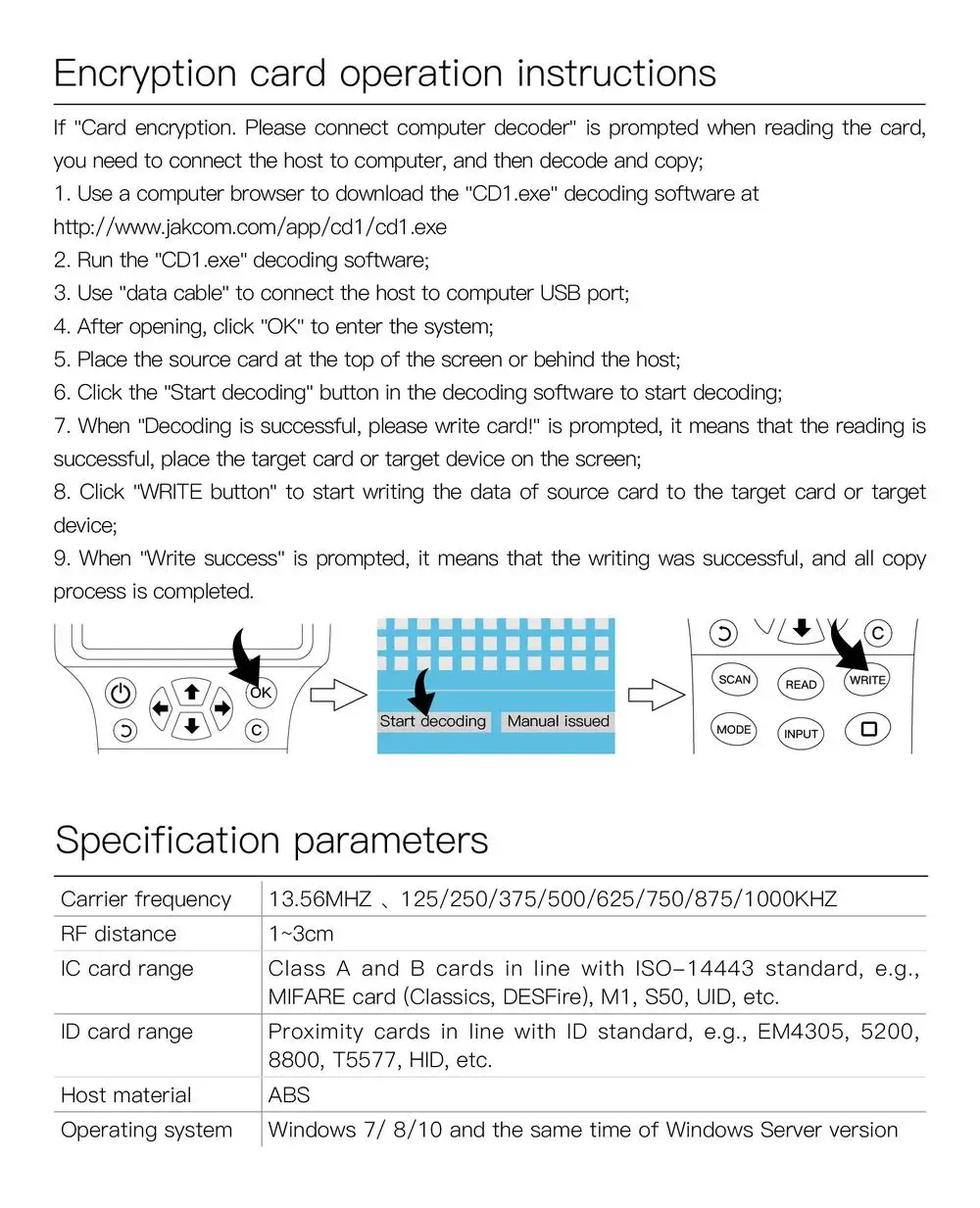 Encryption card operation instructions

If "Card encryption. Please connect computer decoder" is prompted when reading the card, you need to connect the host to computer, and then decode and copy;
1. Use a computer browser to download the "CD1.exe" decoding software at http://www.jakcom.com/app/cd1/cd1.exe
2. Run the "CD1.exe" decoding software;
3. Use "data cable" to connect the host to computer USB port;
4. After opening, click "OK" to enter the system;
5. Place the source card at the top of the screen or behind the host;
6. Click the "Start decoding" button in the decoding software to start decoding;
7. When "Decoding is successful, please write card!" is prompted, it means that the reading is successful, place the target card or target device on the screen;
8. Click "WRITE button" to start writing the data of source card to the target card or target device;
9. When "Write success" is prompted, it means that the writing was successful, and all copy process is completed.

OK
C
Start decoding
Manual issued
C
SCAN
READ
WRITE
MODE
INPUT

Specification parameters

| Carrier frequency | 13.56MHZ 、125/250/375/500/625/750/875/1000KHZ |
|---|---|
| RF distance | 1~3cm |
| IC card range | Class A and B cards in line with ISO-14443 standard, e.g., MIFARE card (Classics, DESFire), M1, S50, UID, etc. |
| ID card range | Proximity cards in line with ID standard, e.g., EM4305, 5200, 8800, T5577, HID, etc. |
| Host material | ABS |
| Operating system | Windows 7/ 8/10 and the same time of Windows Server version |