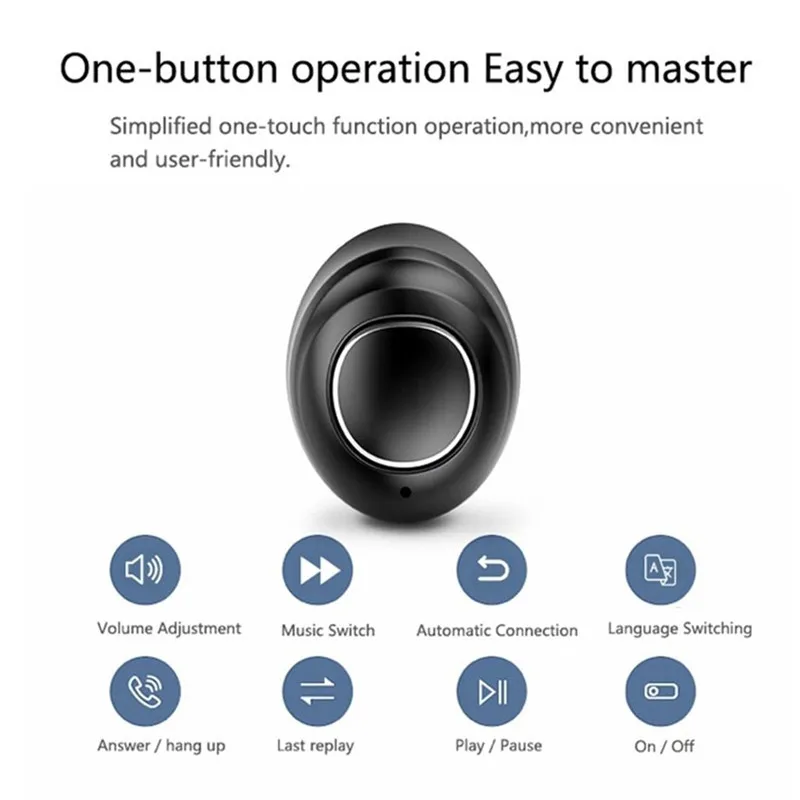 One-button operation Easy to master

Simplified one-touch function operation,more convenient and user-friendly.

Volume Adjustment

Music Switch

Automatic Connection

Language Switching

Answer / hang up

Last replay

Play / Pause

On / Off