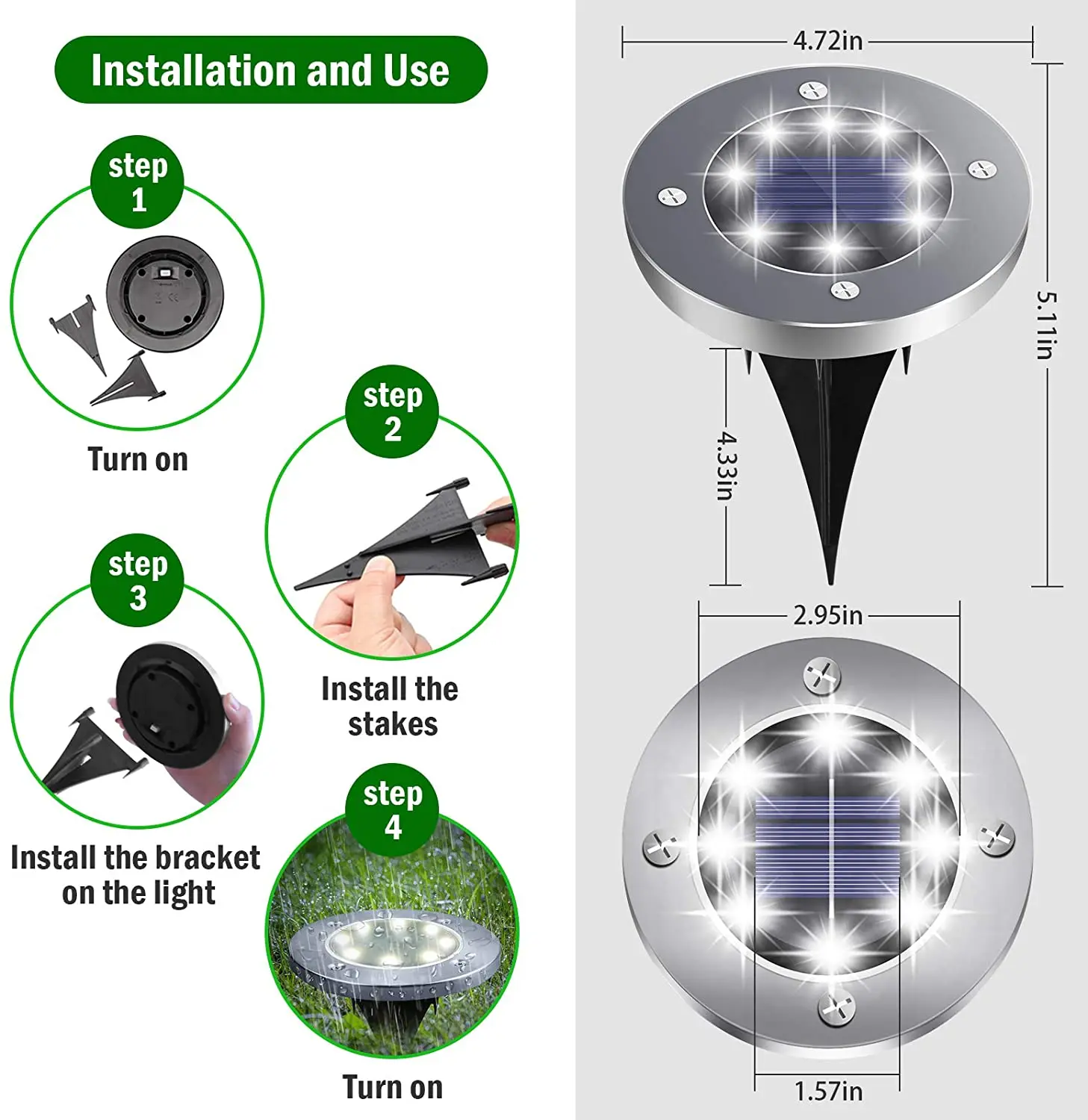 Installation and Use

step 1

Turn on

step 2

Install the stakes

step 3

Install the bracket on the light

step 4

Turn on

4.72in

5.11in

4.33in

2.95in

1.57in