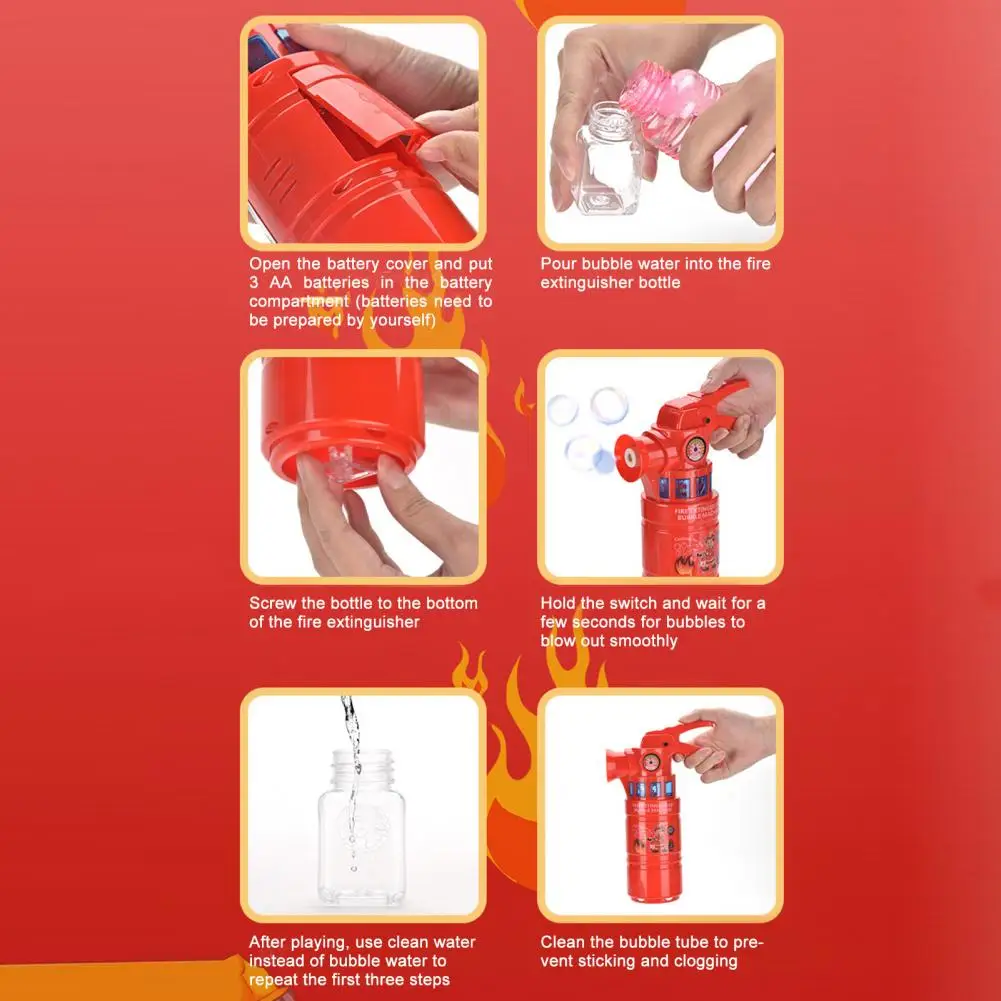 Open the battery cover and put 3 AA batteries in the battery compartment (batteries need to be prepared by yourself)

Pour bubble water into the fire extinguisher bottle

Screw the bottle to the bottom of the fire extinguisher

Hold the switch and wait for a few seconds for bubbles to blow out smoothly

After playing, use clean water instead of bubble water to repeat the first three steps

Clean the bubble tube to prevent sticking and clogging