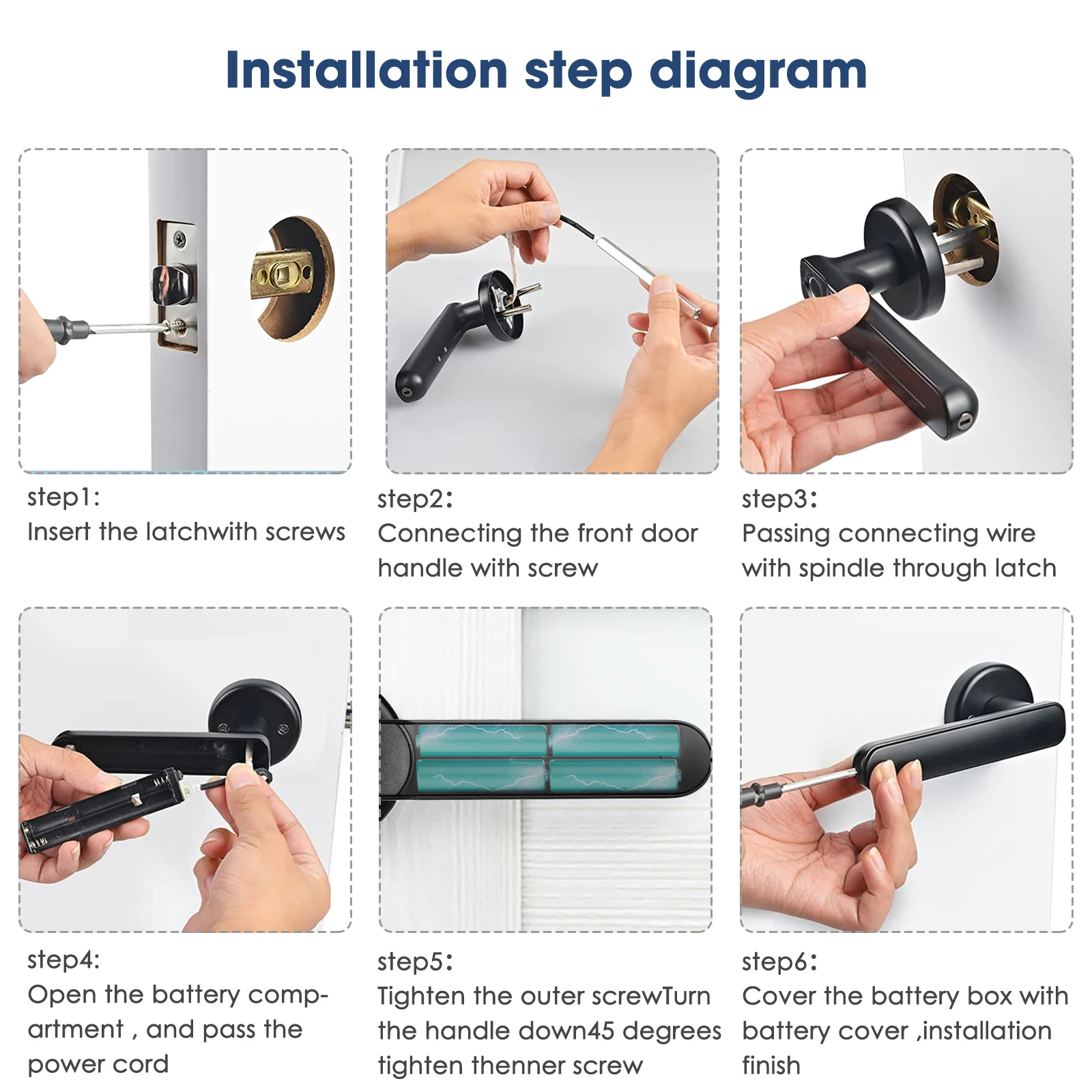 Installation step diagram

step1:
Insert the latchwith screws

step2:
Connecting the front door handle with screw

step3:
Passing connecting wire with spindle through latch

step4:
Open the battery compartment , and pass the power cord

step5:
Tighten the outer screwTurn the handle down45 degrees tighten thenner screw

step6:
Cover the battery box with battery cover ,installation finish