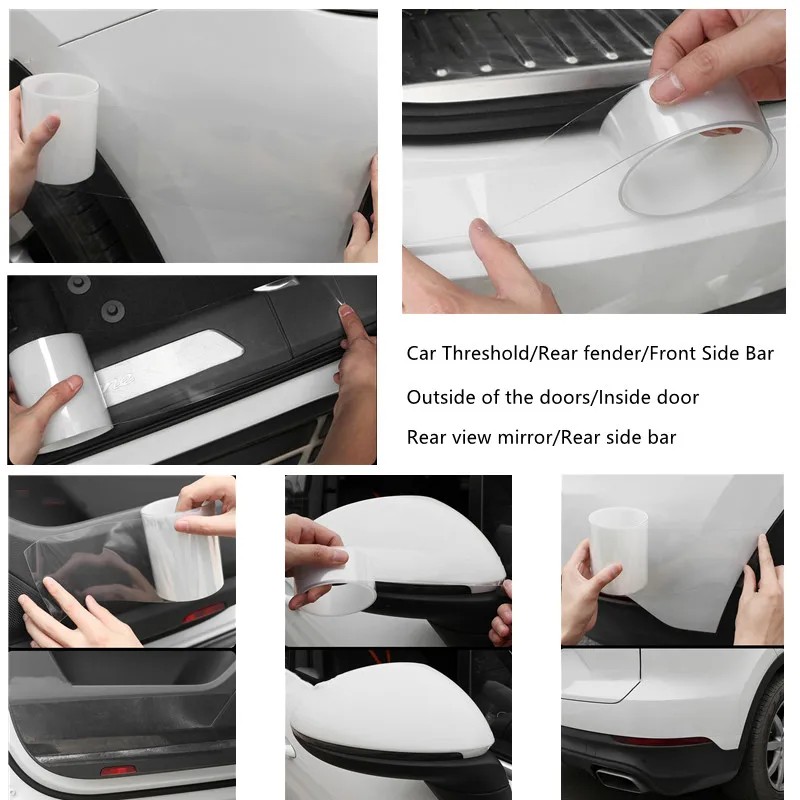 Car Threshold/Rear fender/Front Side Bar

Outside of the doors/Inside door

Rear view mirror/Rear side bar