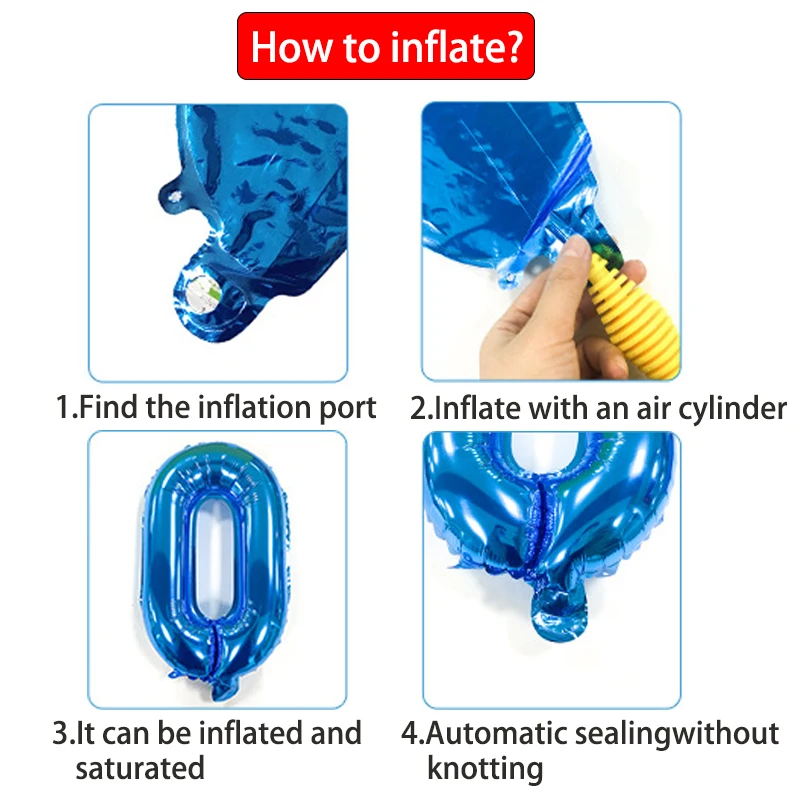 How to inflate?

1.Find the inflation port

2.Inflate with an air cylinder

3.It can be inflated and saturated

4.Automatic sealingwithout knotting