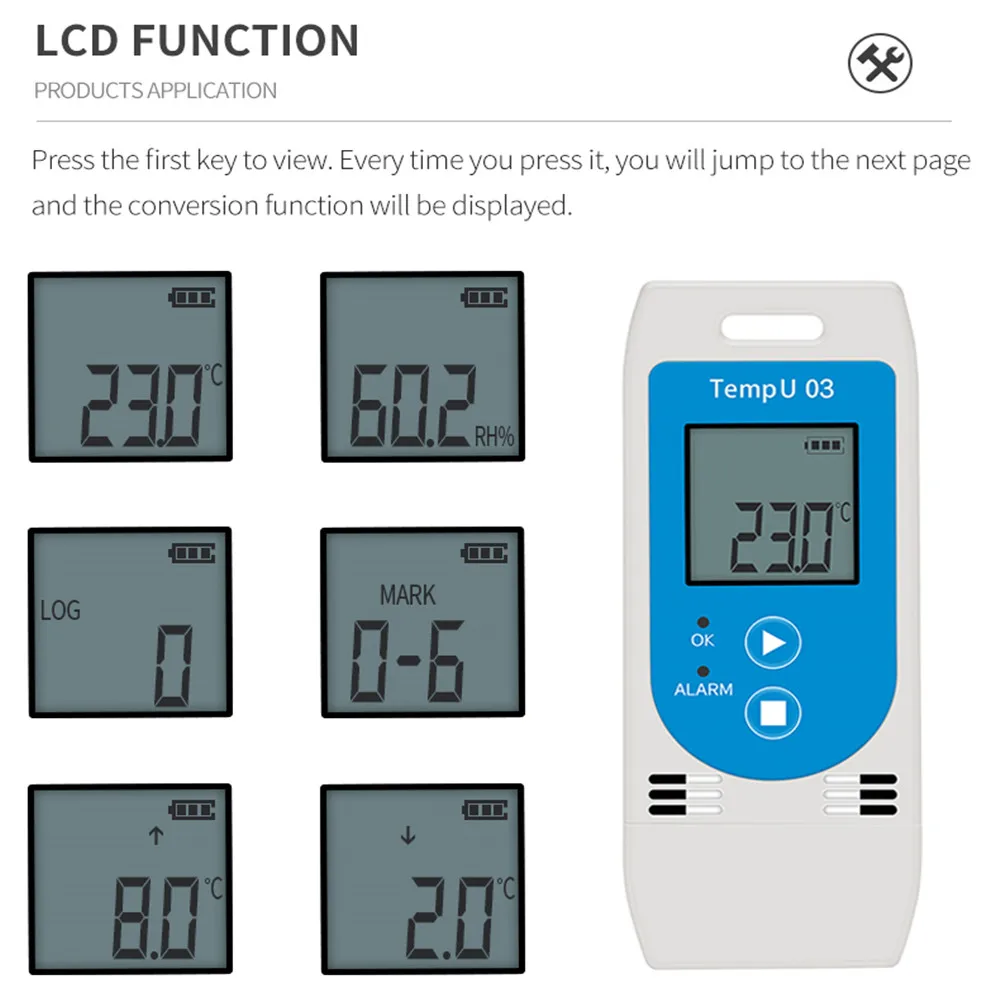 LCD FUNCTION

PRODUCTS APPLICATION

Press the first key to view. Every time you press it, you will jump to the next page and the conversion function will be displayed.

23.0 ℃

60.2 RH%

LOG
0

MARK
0-6

↑
8.0 ℃

↓
2.0 ℃

TempU 03

23.0 ℃

OK

ALARM