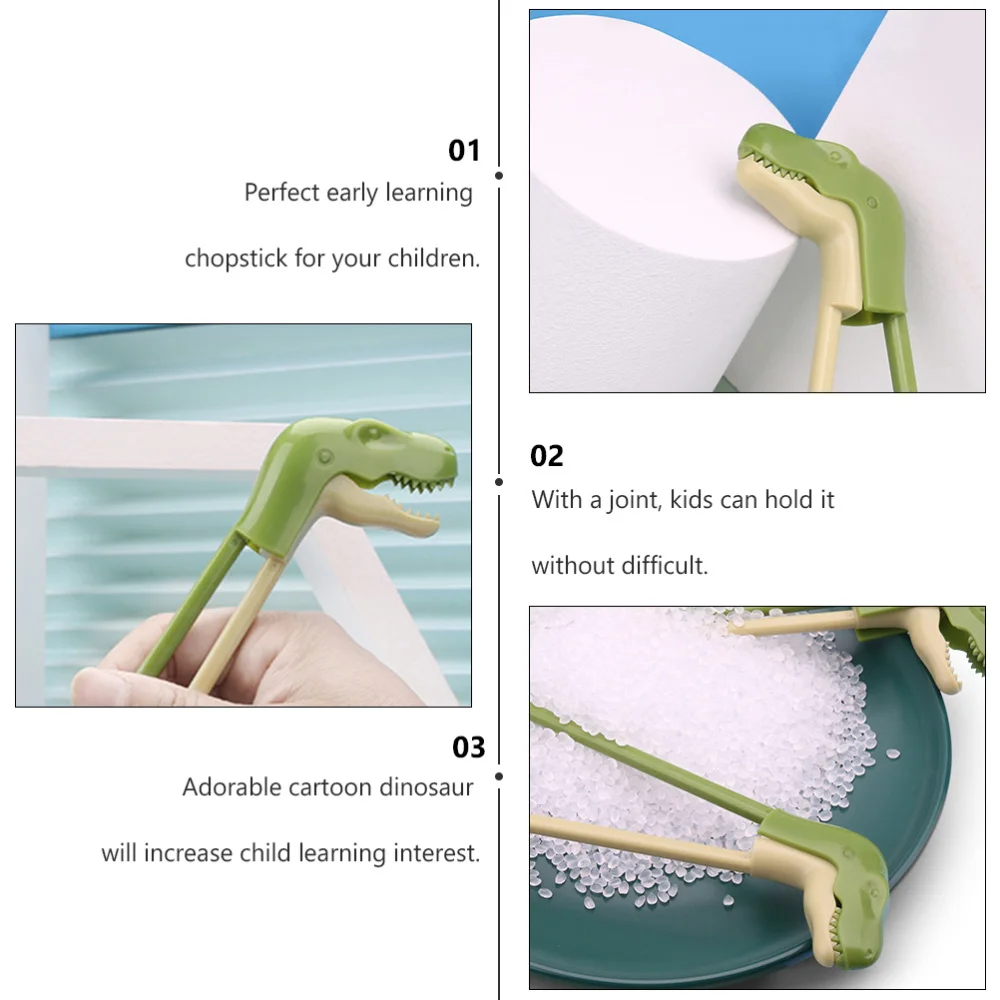 01
Perfect early learning chopstick for your children.

02
With a joint, kids can hold it without difficult.

03
Adorable cartoon dinosaur will increase child learning interest.