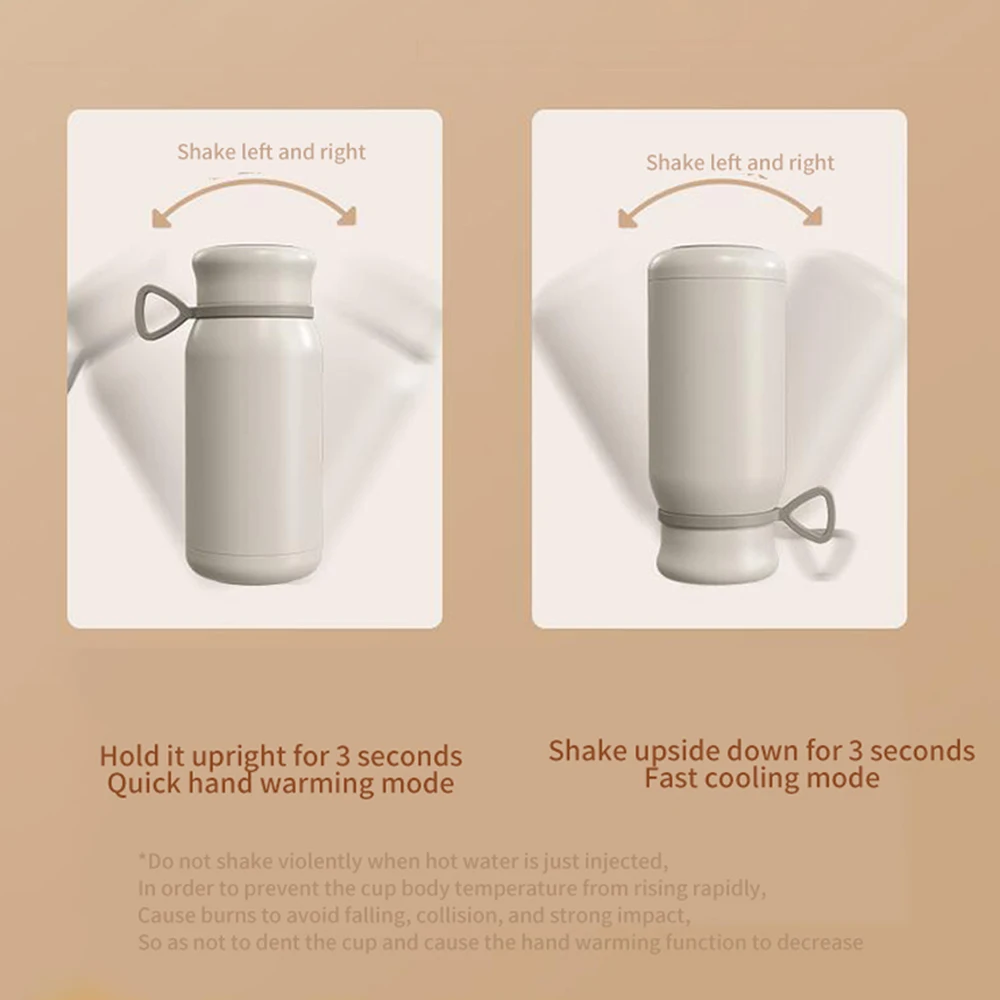 Shake left and right

Shake left and right

Hold it upright for 3 seconds
Quick hand warming mode

Shake upside down for 3 seconds
Fast cooling mode

*Do not shake violently when hot water is just injected,
In order to prevent the cup body temperature from rising rapidly,
Cause burns to avoid falling, collision, and strong impact,
So as not to dent the cup and cause the hand warming function to decrease