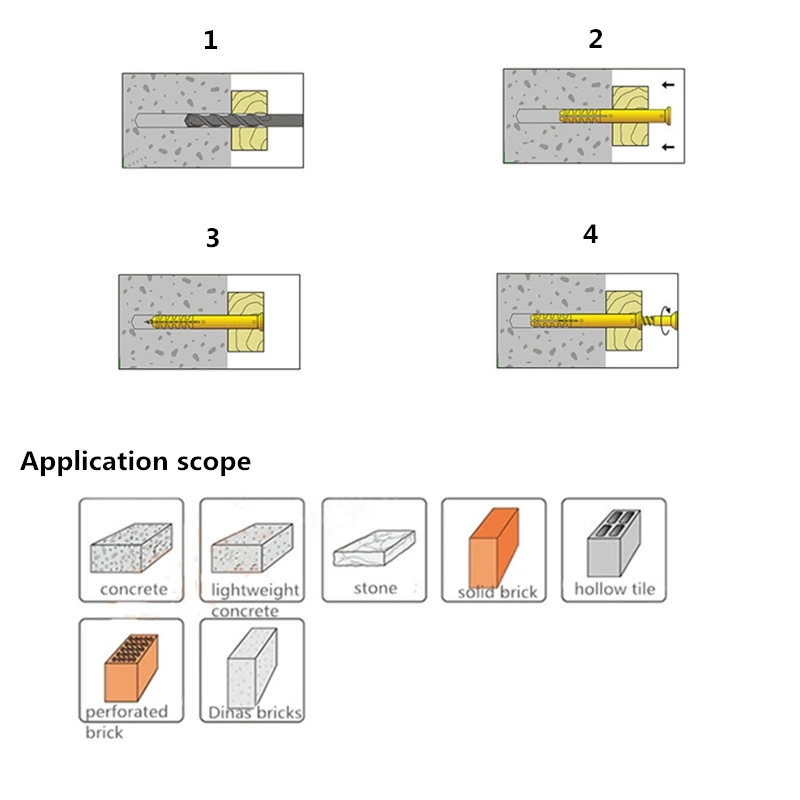 1

2

3

4

Application scope

concrete

lightweight concrete

stone

solid brick

hollow tile

perforated brick

Dinas bricks