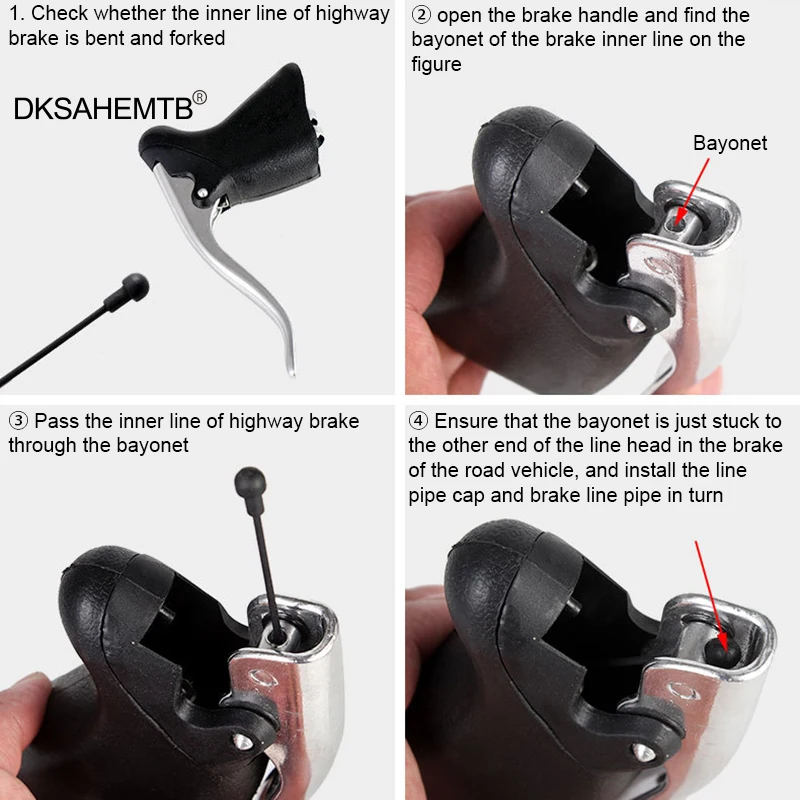 1. Check whether the inner line of highway brake is bent and forked

DKSAHEMTB®

② open the brake handle and find the bayonet of the brake inner line on the figure

Bayonet

③ Pass the inner line of highway brake through the bayonet

④ Ensure that the bayonet is just stuck to the other end of the line head in the brake of the road vehicle, and install the line pipe cap and brake line pipe in turn