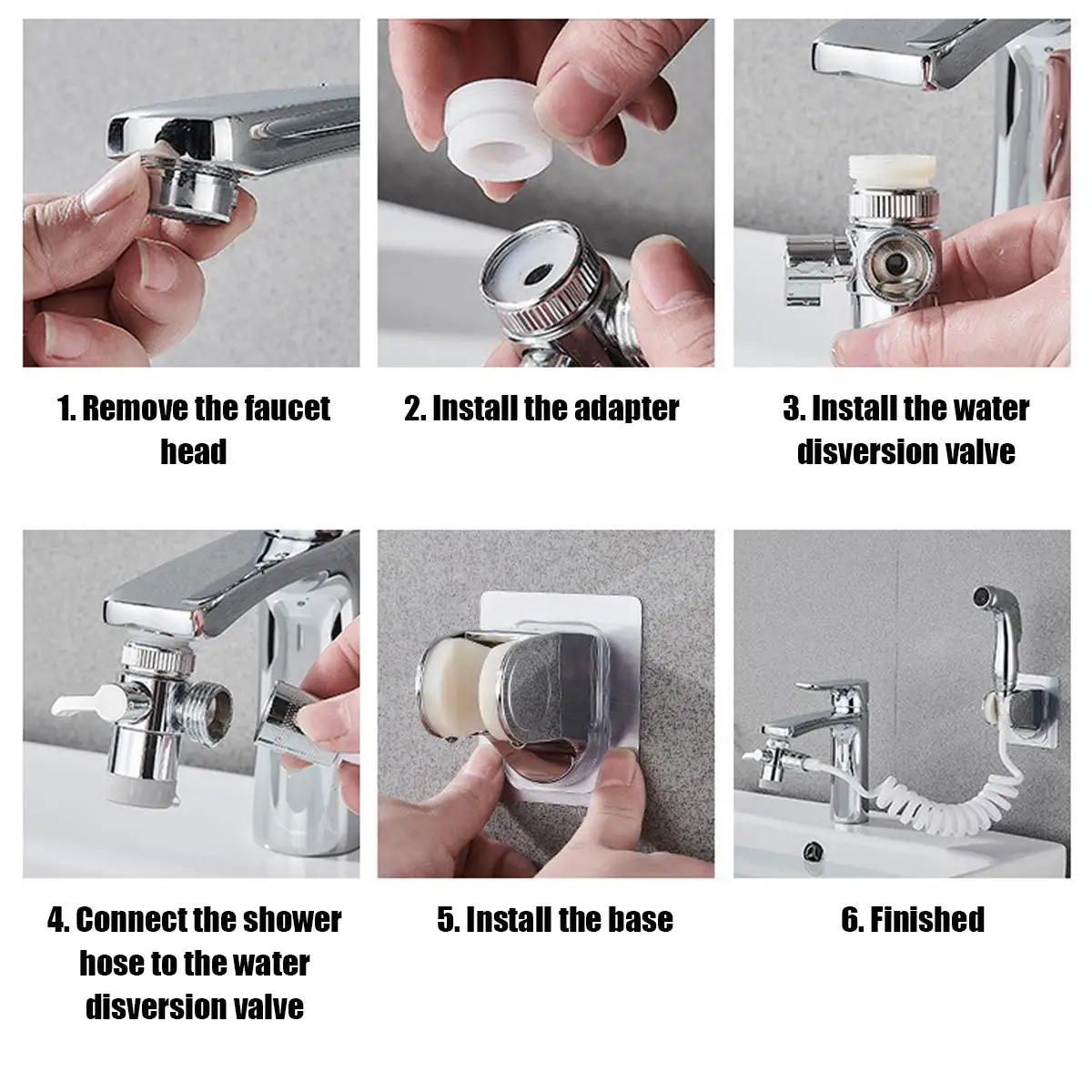 1. Remove the faucet head

2. Install the adapter

3. Install the water disversion valve

4. Connect the shower hose to the water disversion valve

5. Install the base

6. Finished