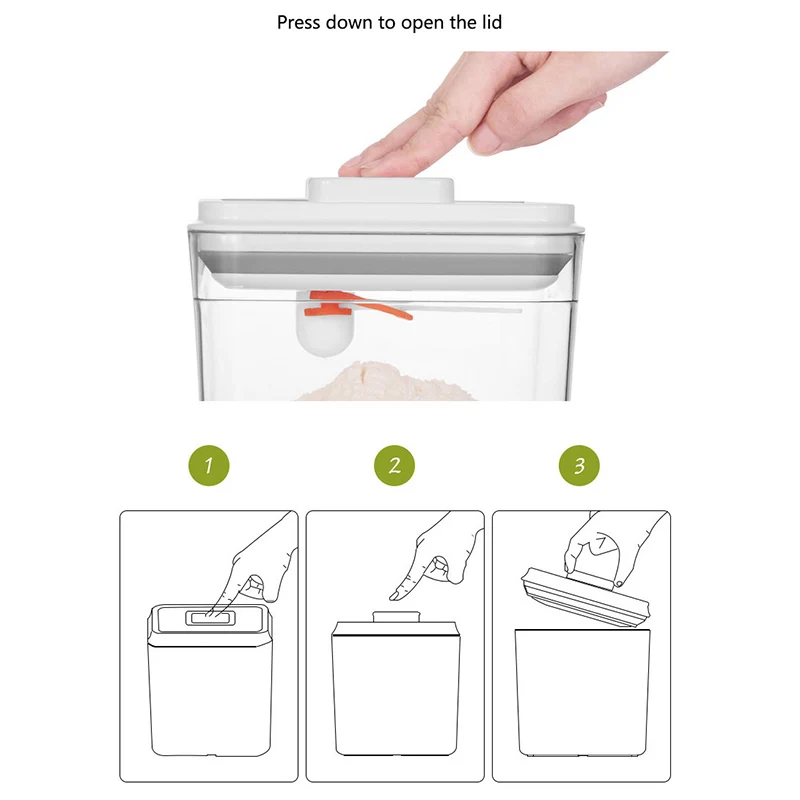 Press down to open the lid

1

2

3