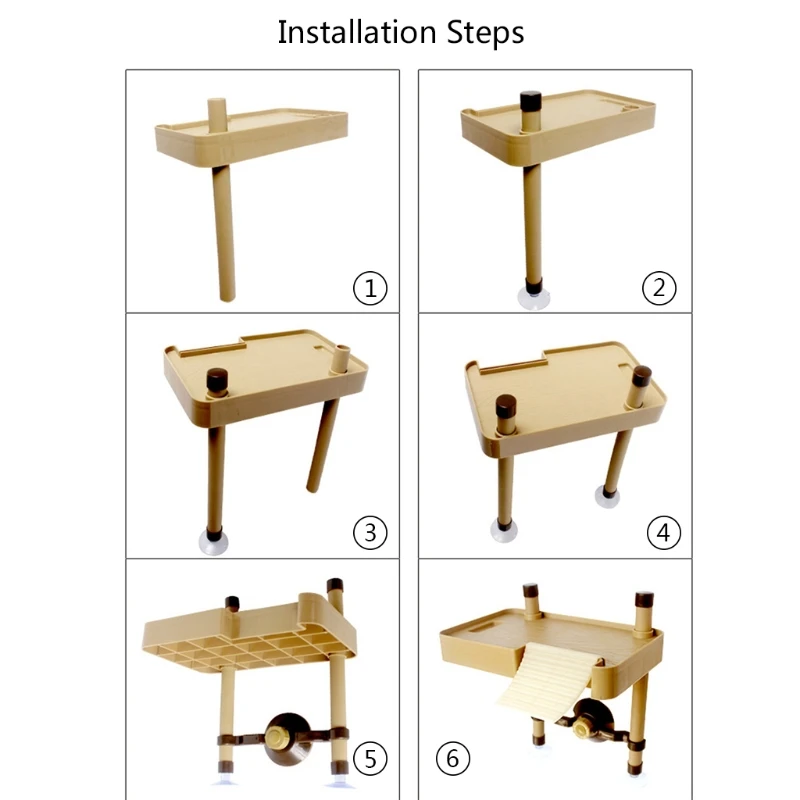 Installation Steps

①

②

③

④

⑤

⑥