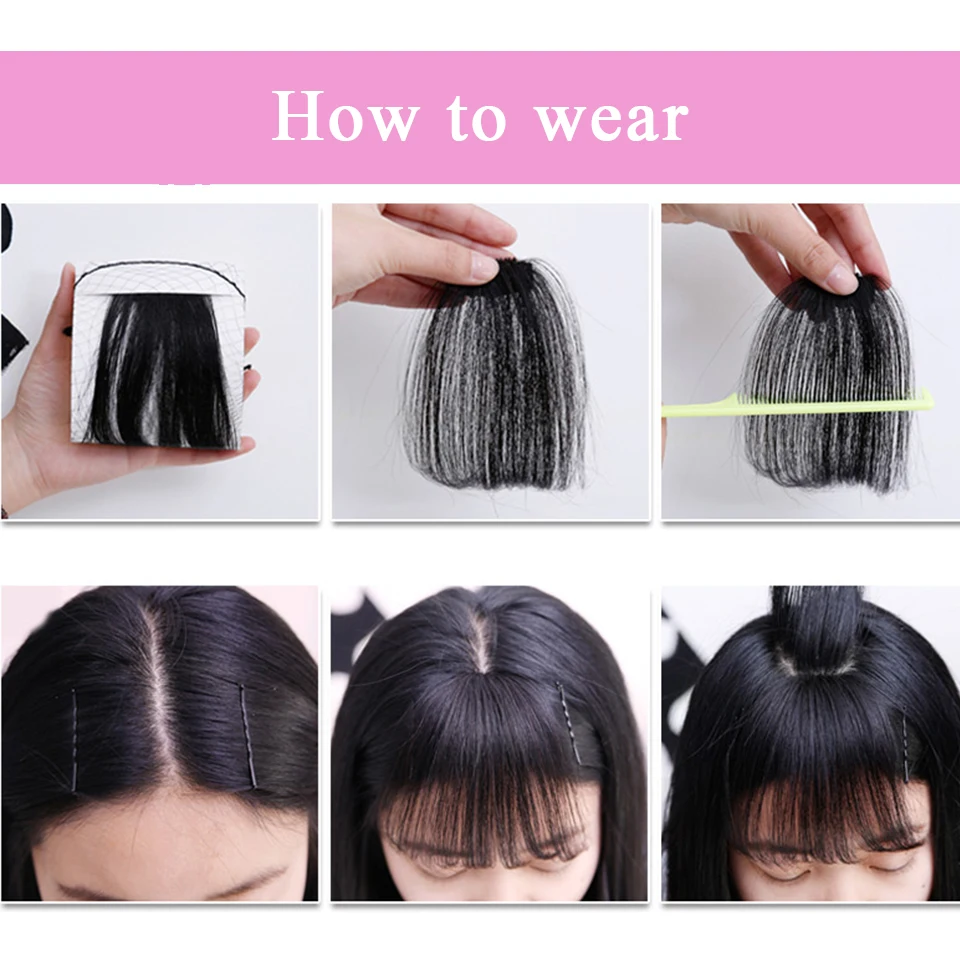 How to wear