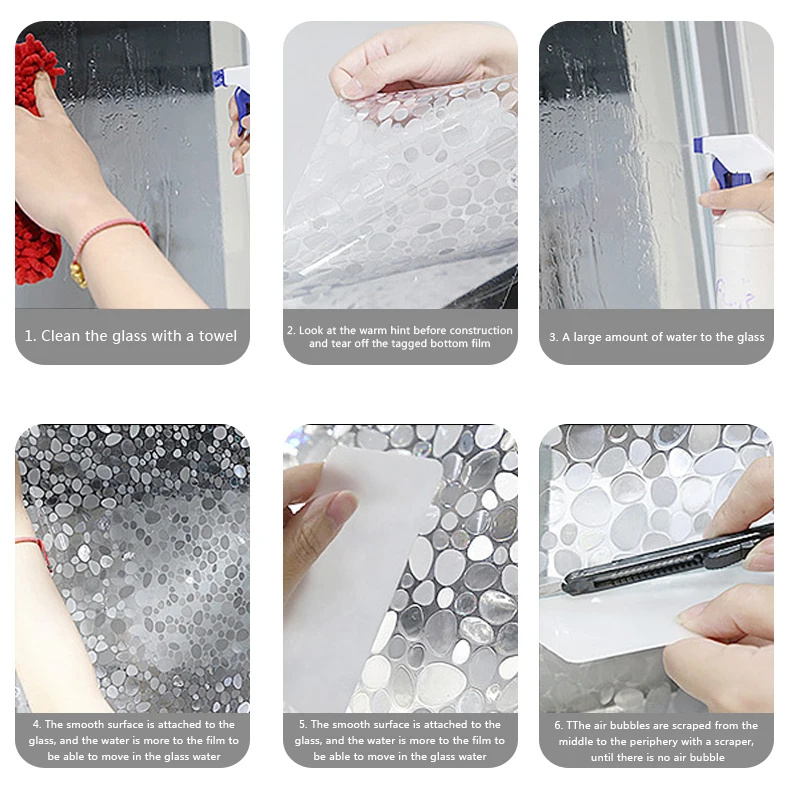 1. Clean the glass with a towel

2. Look at the warm hint before construction and tear off the tagged bottom film

3. A large amount of water to the glass

4. The smooth surface is attached to the glass, and the water is more to the film to be able to move in the glass water

5. The smooth surface is attached to the glass, and the water is more to the film to be able to move in the glass water

6. TThe air bubbles are scraped from the middle to the periphery with a scraper, until there is no air bubble