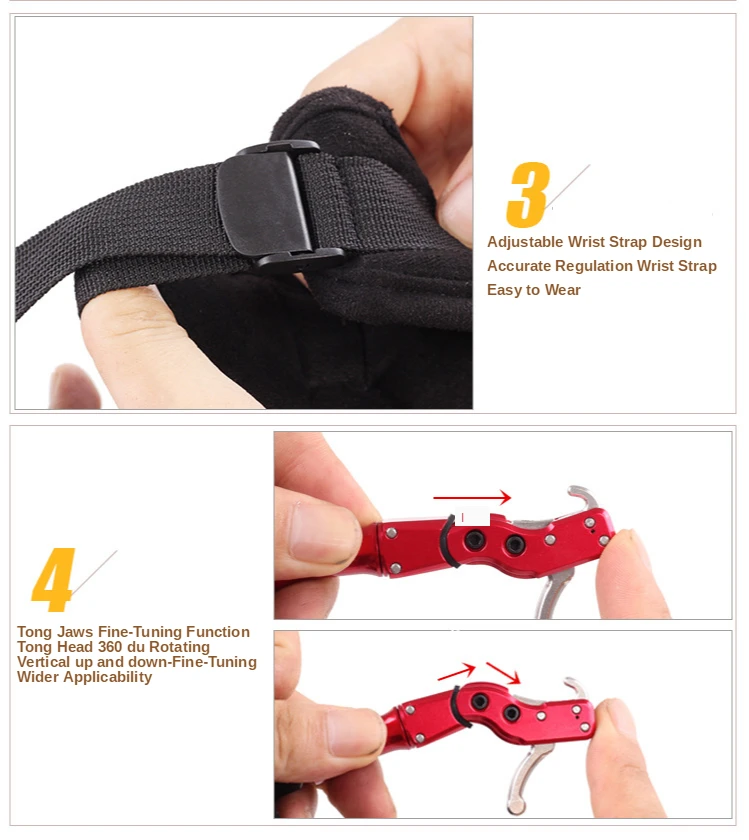 3

Adjustable Wrist Strap Design
Accurate Regulation Wrist Strap
Easy to Wear

4

Tong Jaws Fine-Tuning Function
Tong Head 360 du Rotating
Vertical up and down-Fine-Tuning
Wider Applicability