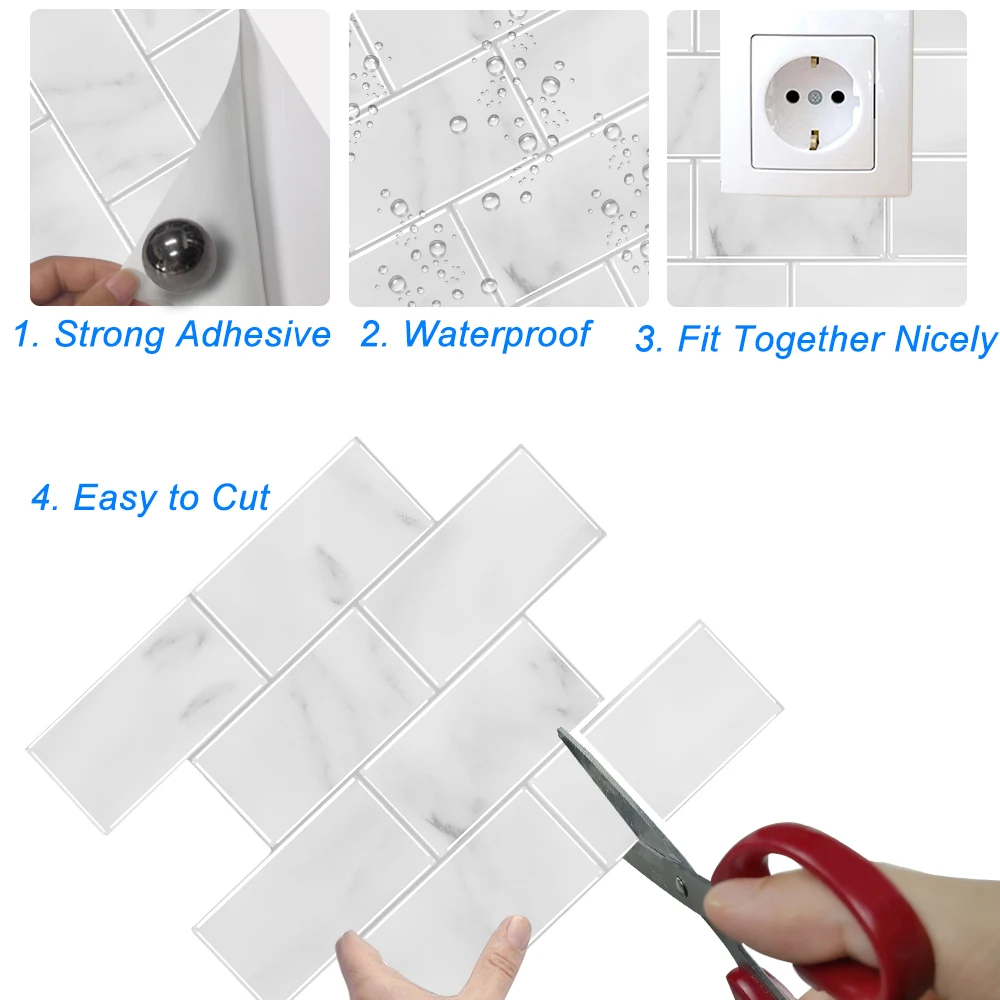 1. Strong Adhesive

2. Waterproof

3. Fit Together Nicely

4. Easy to Cut