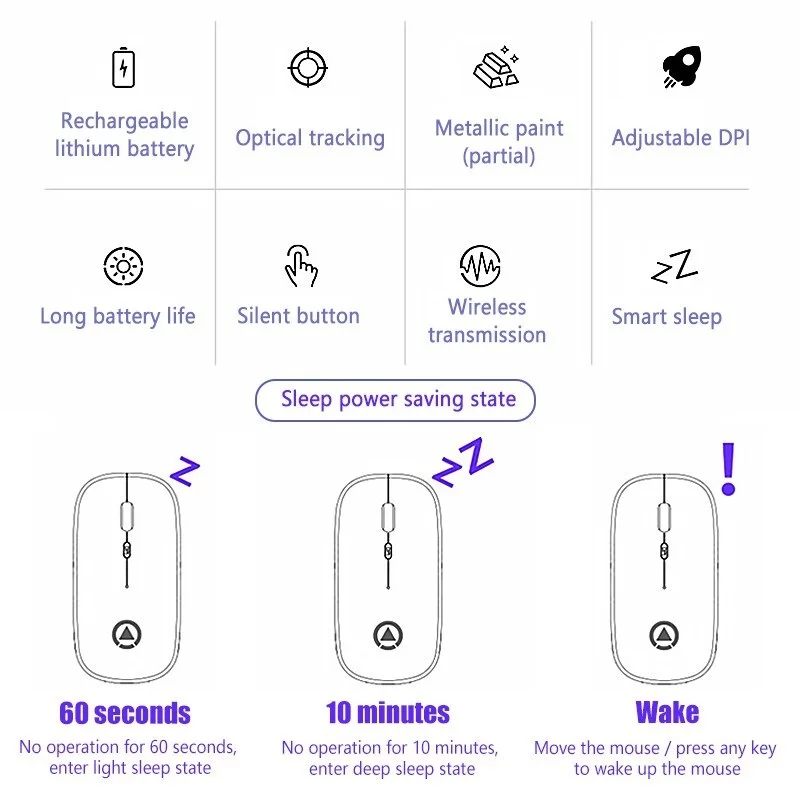 Rechargeable lithium battery

Optical tracking

Metallic paint (partial)

Adjustable DPI

Long battery life

Silent button

Wireless transmission

Smart sleep

Sleep power saving state

60 seconds
No operation for 60 seconds, enter light sleep state

10 minutes
No operation for 10 minutes, enter deep sleep state

Wake
Move the mouse / press any key to wake up the mouse