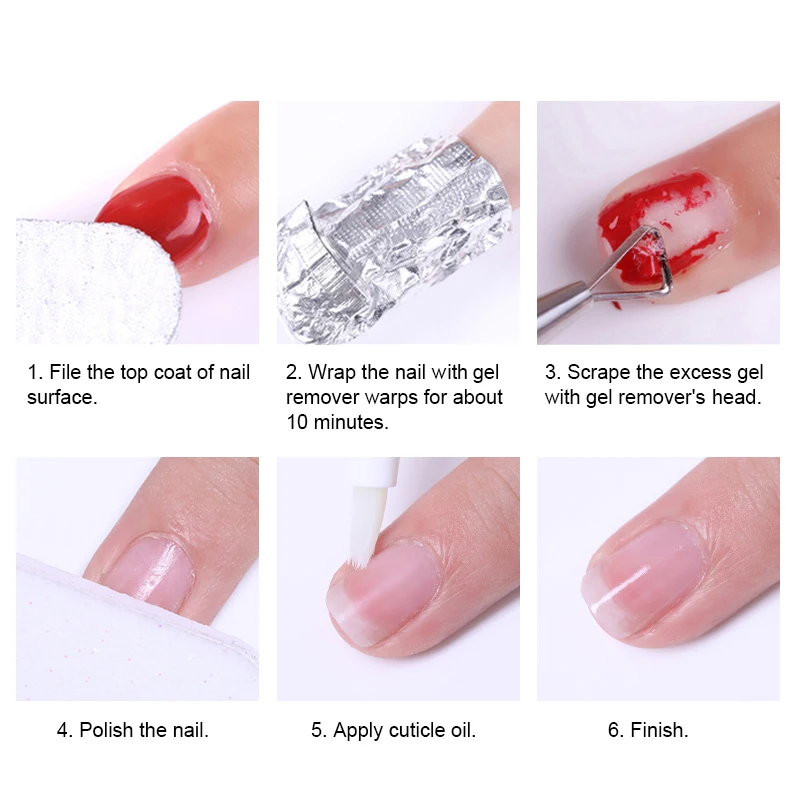 1. File the top coat of nail surface.

2. Wrap the nail with gel remover warps for about 10 minutes.

3. Scrape the excess gel with gel remover's head.

4. Polish the nail.

5. Apply cuticle oil.

6. Finish.