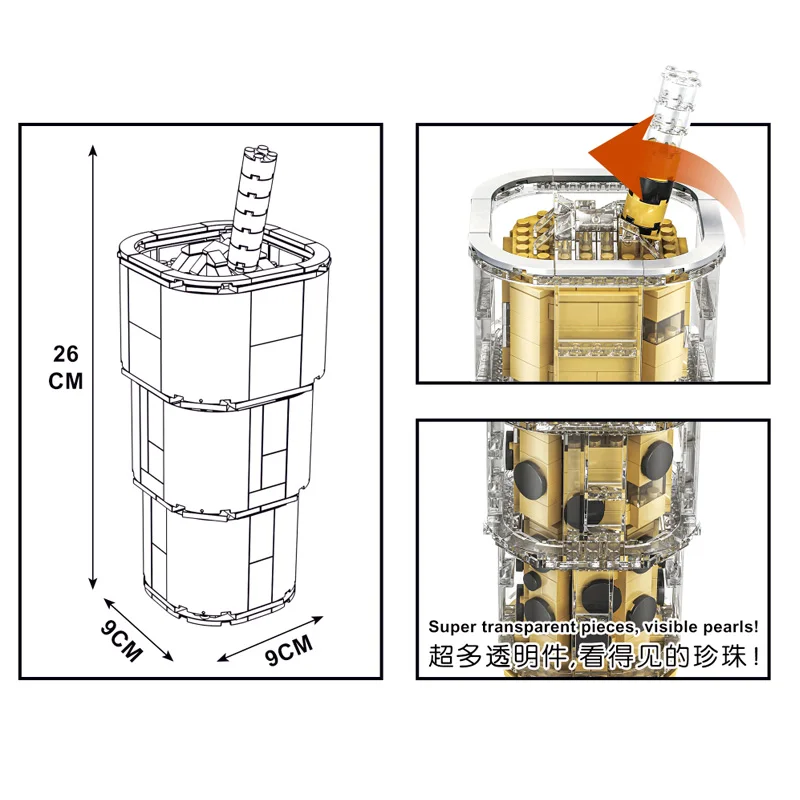 26
CM

9CM

9CM

Super transparent pieces, visible pearls!
超多透明件,看得见的珍珠!