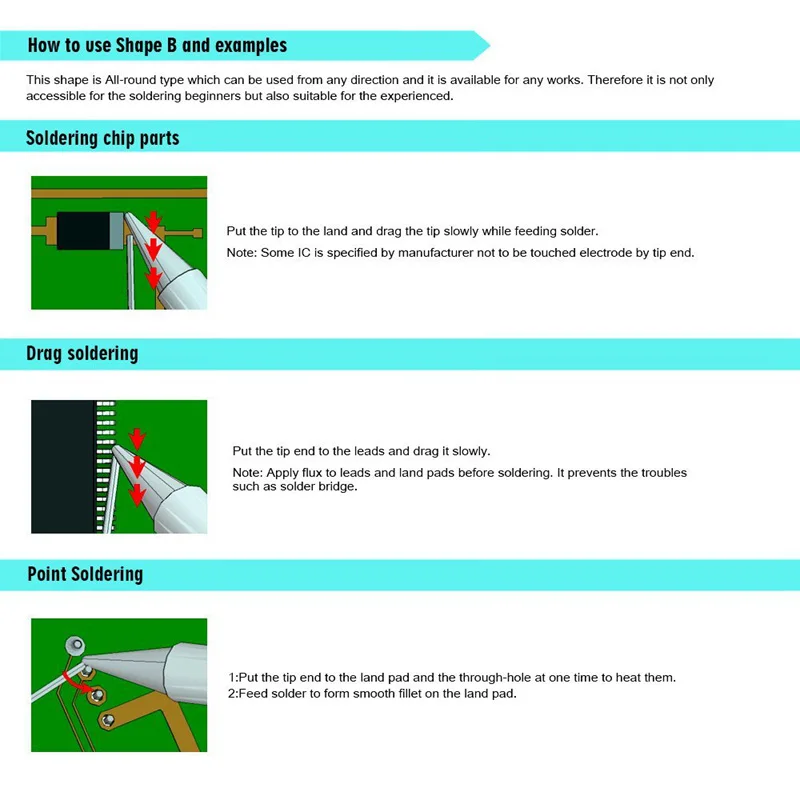 How to use Shape B and examples

This shape is All-round type which can be used from any direction and it is available for any works. Therefore it is not only accessible for the soldering beginners but also suitable for the experienced.

Soldering chip parts

Put the tip to the land and drag the tip slowly while feeding solder.

Note: Some IC is specified by manufacturer not to be touched electrode by tip end.

Drag soldering

Put the tip end to the leads and drag it slowly.

Note: Apply flux to leads and land pads before soldering. It prevents the troubles such as solder bridge.

Point Soldering

1:Put the tip end to the land pad and the through-hole at one time to heat them.
2:Feed solder to form smooth fillet on the land pad.