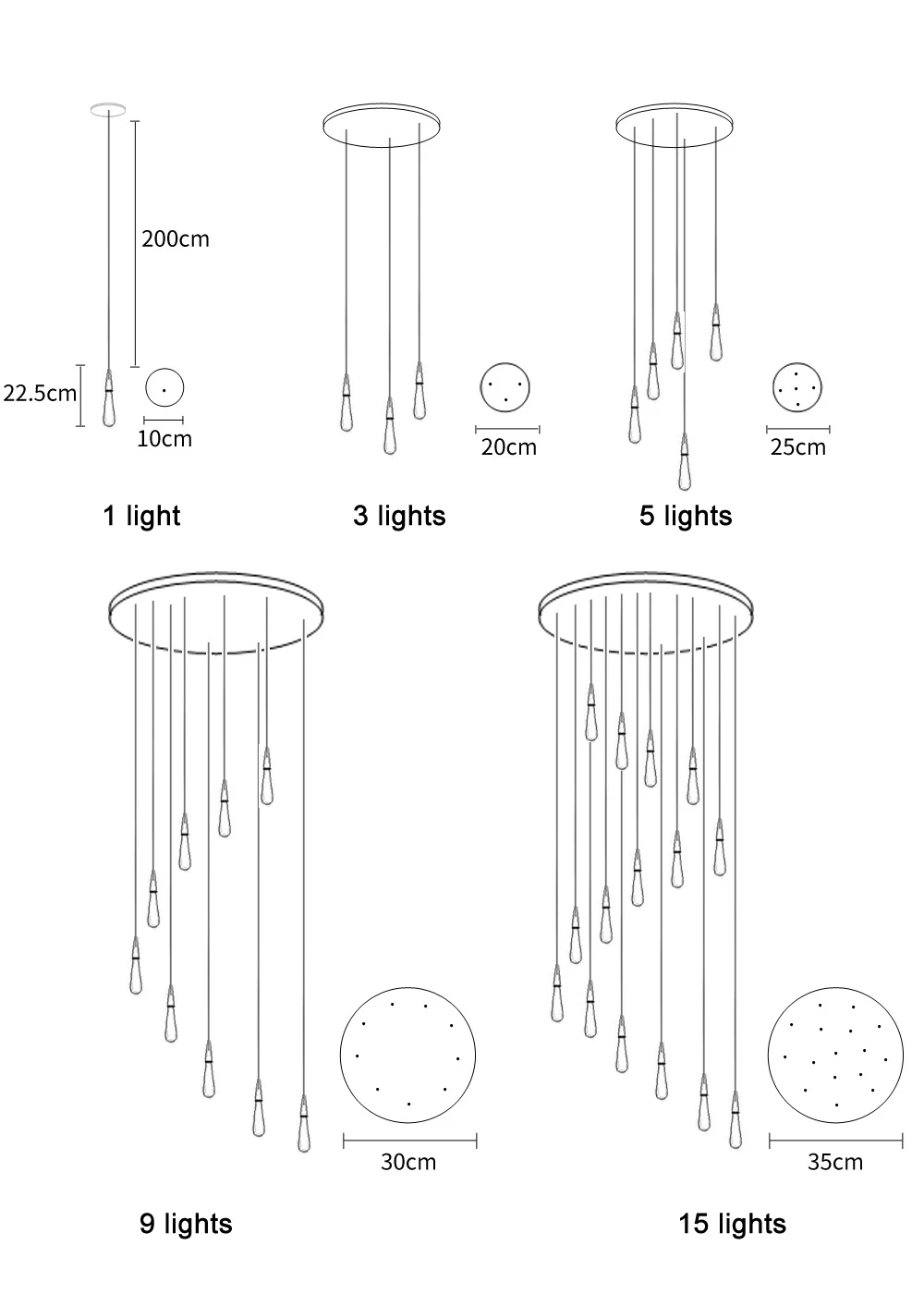 200cm

22.5cm

10cm

1 light

20cm

3 lights

25cm

5 lights

30cm

9 lights

35cm

15 lights