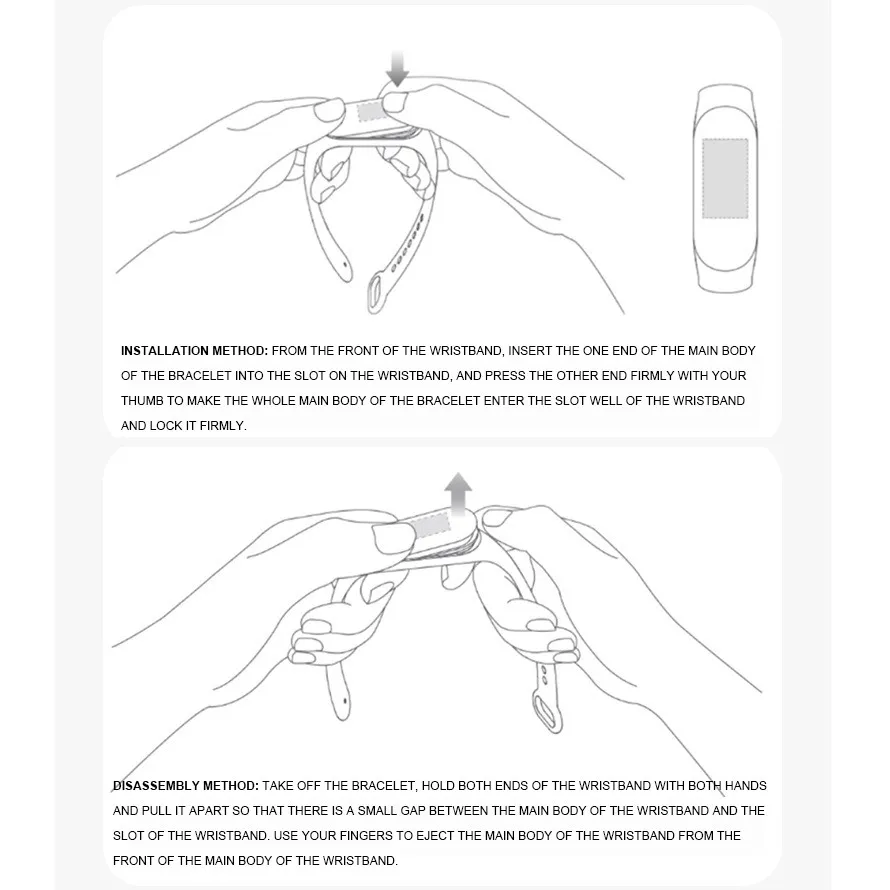 INSTALLATION METHOD: FROM THE FRONT OF THE WRISTBAND, INSERT THE ONE END OF THE MAIN BODY OF THE BRACELET INTO THE SLOT ON THE WRISTBAND, AND PRESS THE OTHER END FIRMLY WITH YOUR THUMB TO MAKE THE WHOLE MAIN BODY OF THE BRACELET ENTER THE SLOT WELL OF THE WRISTBAND AND LOCK IT FIRMLY.

DISASSEMBLY METHOD: TAKE OFF THE BRACELET, HOLD BOTH ENDS OF THE WRISTBAND WITH BOTH HANDS AND PULL IT APART SO THAT THERE IS A SMALL GAP BETWEEN THE MAIN BODY OF THE WRISTBAND AND THE SLOT OF THE WRISTBAND. USE YOUR FINGERS TO EJECT THE MAIN BODY OF THE WRISTBAND FROM THE FRONT OF THE MAIN BODY OF THE WRISTBAND.