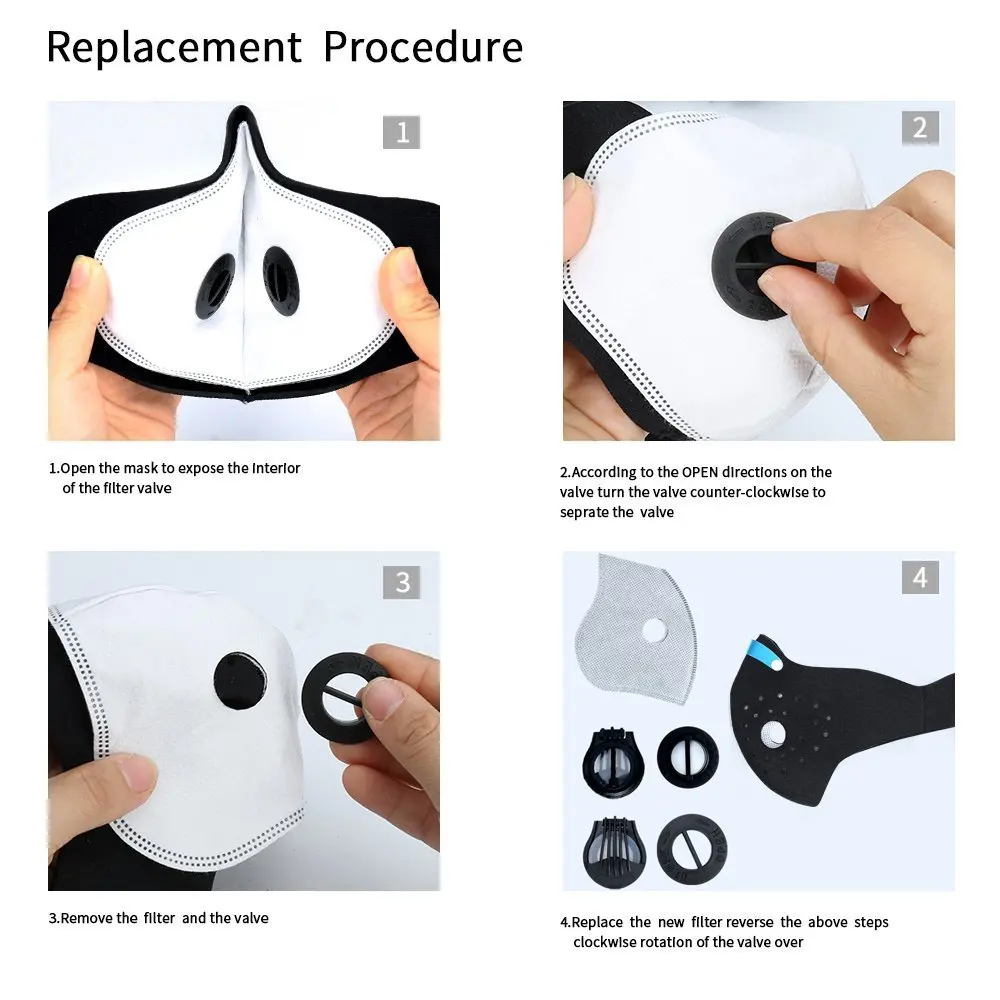 Replacement Procedure

1

1.Open the mask to expose the interior of the filter valve

2

2.According to the OPEN directions on the valve turn the valve counter-clockwise to seprate the valve

3

3.Remove the filter and the valve

4

4.Replace the new filter reverse the above steps clockwise rotation of the valve over