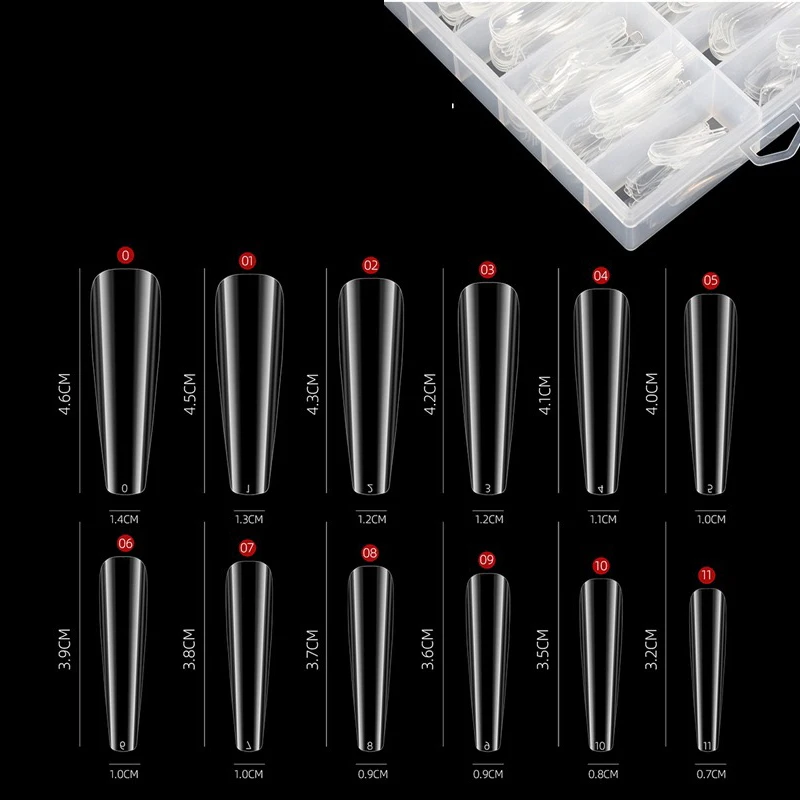 0
4.6CM
0
1.4CM

01
4.5CM
1
1.3CM

02
4.3CM
2
1.2CM

03
4.2CM
3
1.2CM

04
4.1CM
4
1.1CM

05
4.0CM
5
1.0CM

06
3.9CM
6
1.0CM

07
3.8CM
7
1.0CM

08
3.7CM
8
0.9CM

09
3.6CM
9
0.9CM

10
3.5CM
10
0.8CM

11
3.2CM
11
0.7CM